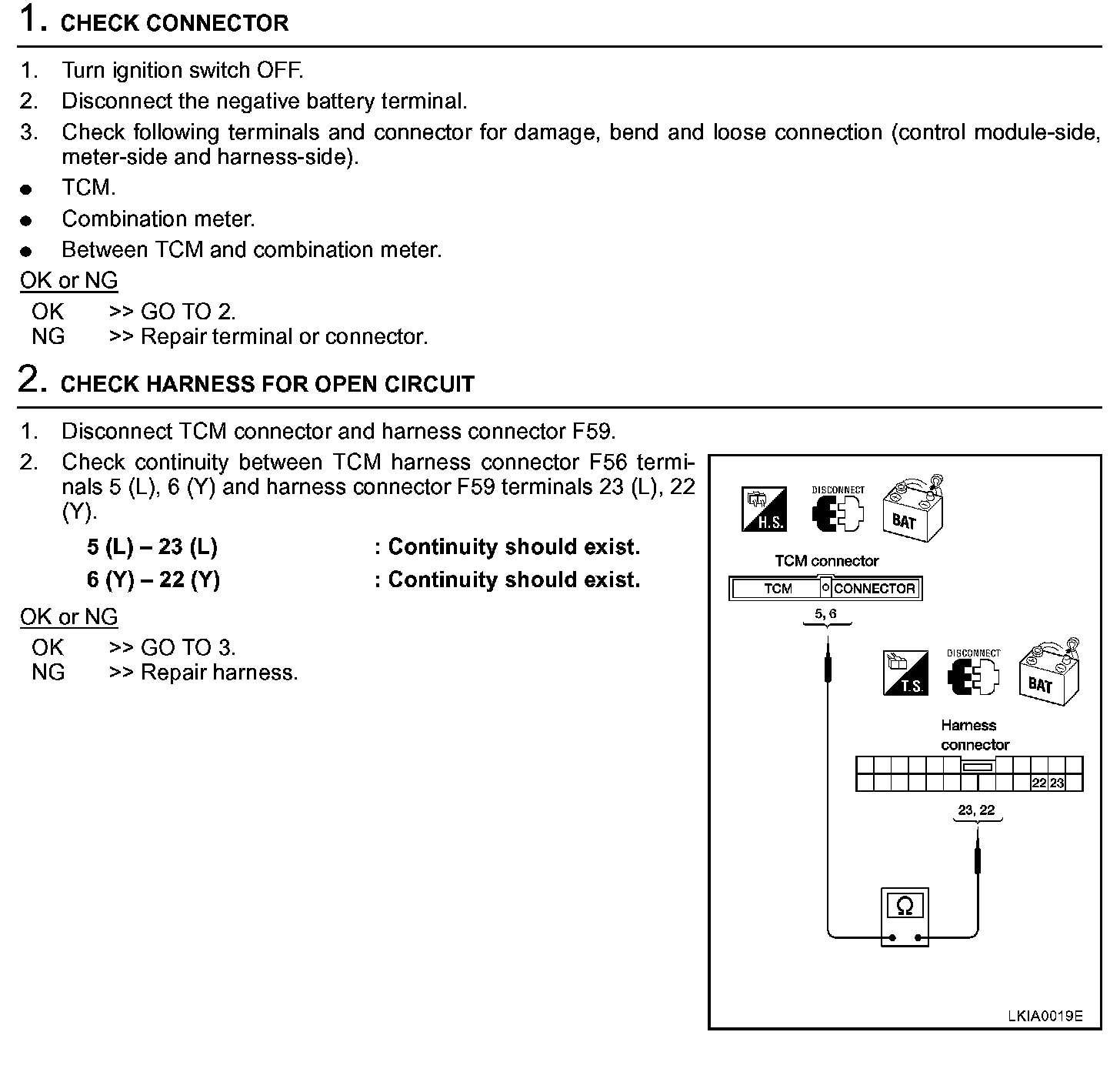 1. CHECK CONNECTOR

1. Turn ignition switch OFF.
2. Disconnect the negative battery terminal.
3. Check following terminals and connector for damage, bend and loose connection (control module-side, meter-side and harness-side).
● TCM.
● Combination meter.
● Between TCM and combination meter.

OK or NG
OK >> GO TO 2.
NG >> Repair terminal or connector.

2. CHECK HARNESS FOR OPEN CIRCUIT

1. Disconnect TCM connector and harness connector F59.
2. Check continuity between TCM harness connector F56 terminals 5 (L), 6 (Y) and harness connector F59 terminals 23 (L), 22 (Y).

5 (L) – 23 (L) : Continuity should exist.
6 (Y) – 22 (Y) : Continuity should exist.

OK or NG
OK >> GO TO 3.
NG >> Repair harness.

H.S.
DISCONNECT
BAT
TCM connector
TCM CONNECTOR
5, 6
T.S.
DISCONNECT
BAT
Harness connector
22 23
23, 22
Ω
LKIA0019E