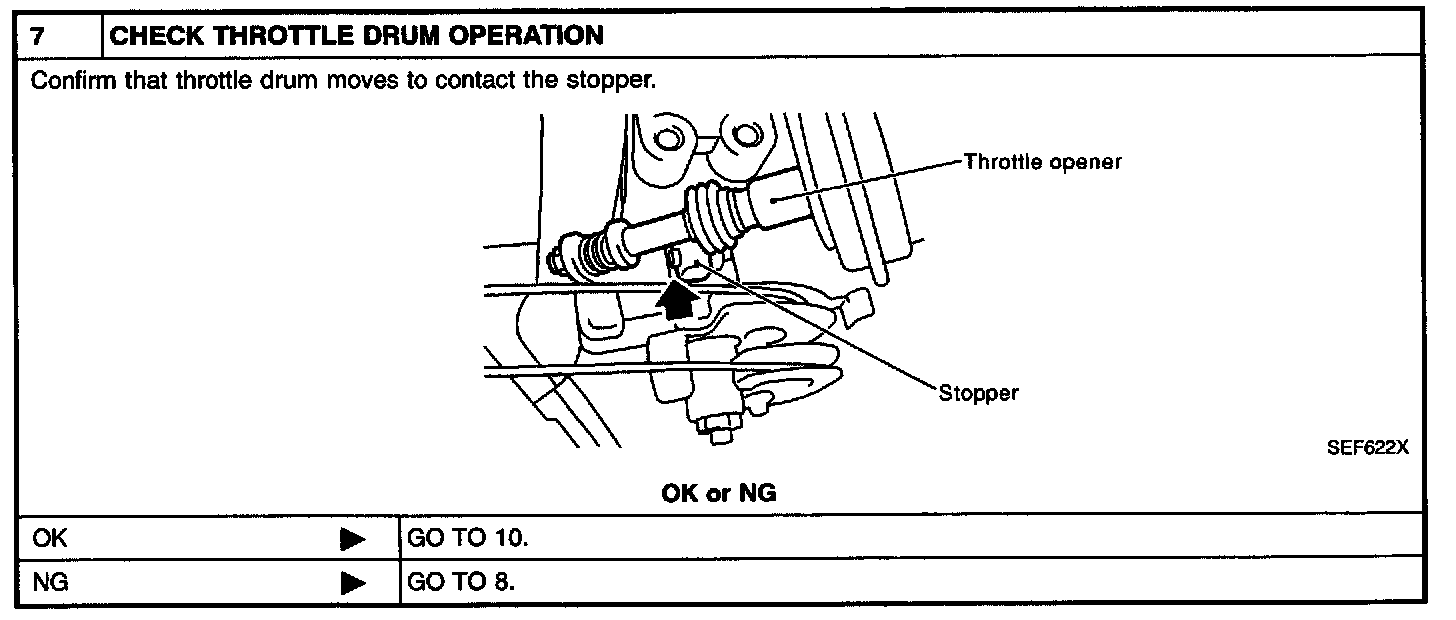 | 7 | CHECK THROTTLE DRUM OPERATION |
|---|---|

Confirm that throttle drum moves to contact the stopper.

Throttle opener

Stopper

SEF622X

OK or NG

| OK ▶ | GO TO 10. |
|---|---|
| NG ▶ | GO TO 8. |