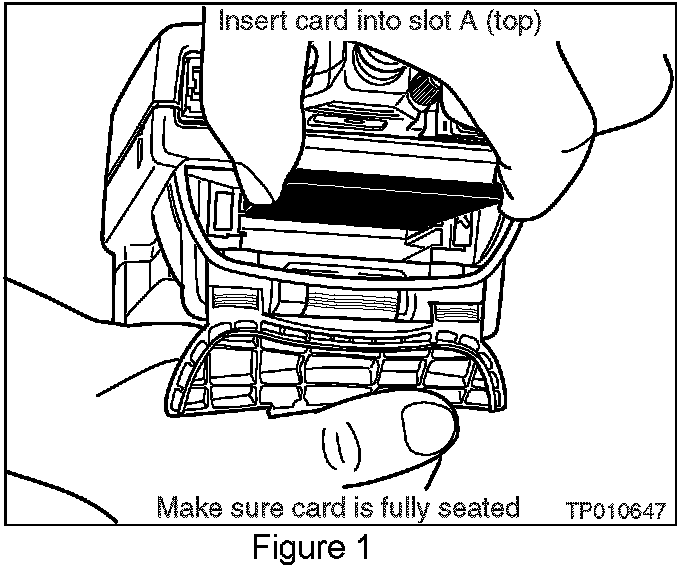 Insert card into slot A (top)

Make sure card is fully seated

TP010647

Figure 1