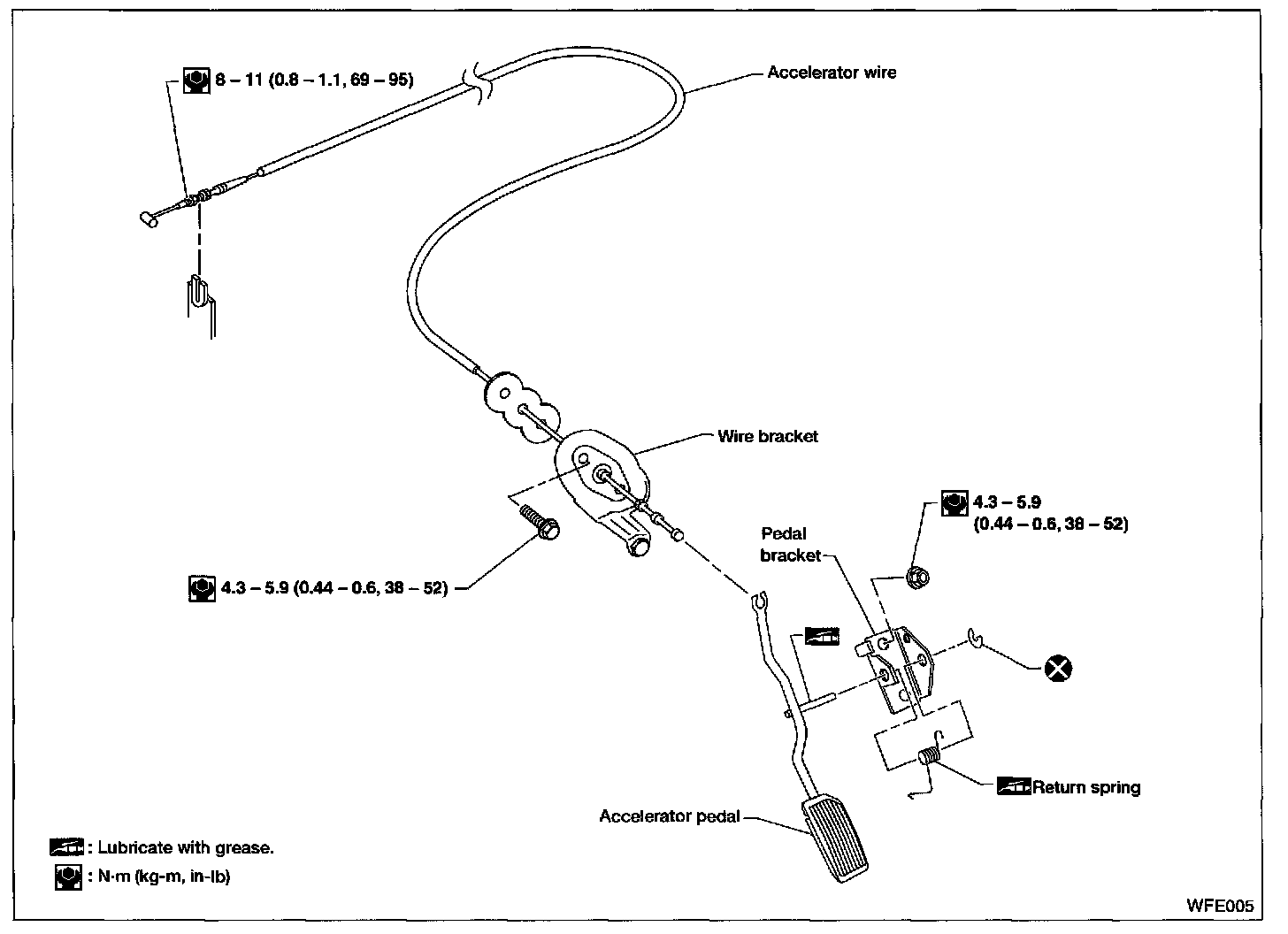 8 – 11 (0.8 – 1.1, 69 – 95)

Accelerator wire

Wire bracket

4.3 – 5.9 (0.44 – 0.6, 38 – 52)

Pedal bracket

4.3 – 5.9 (0.44 – 0.6, 38 – 52)

Return spring

Accelerator pedal

: Lubricate with grease.
: N·m (kg-m, in-lb)

WFE005