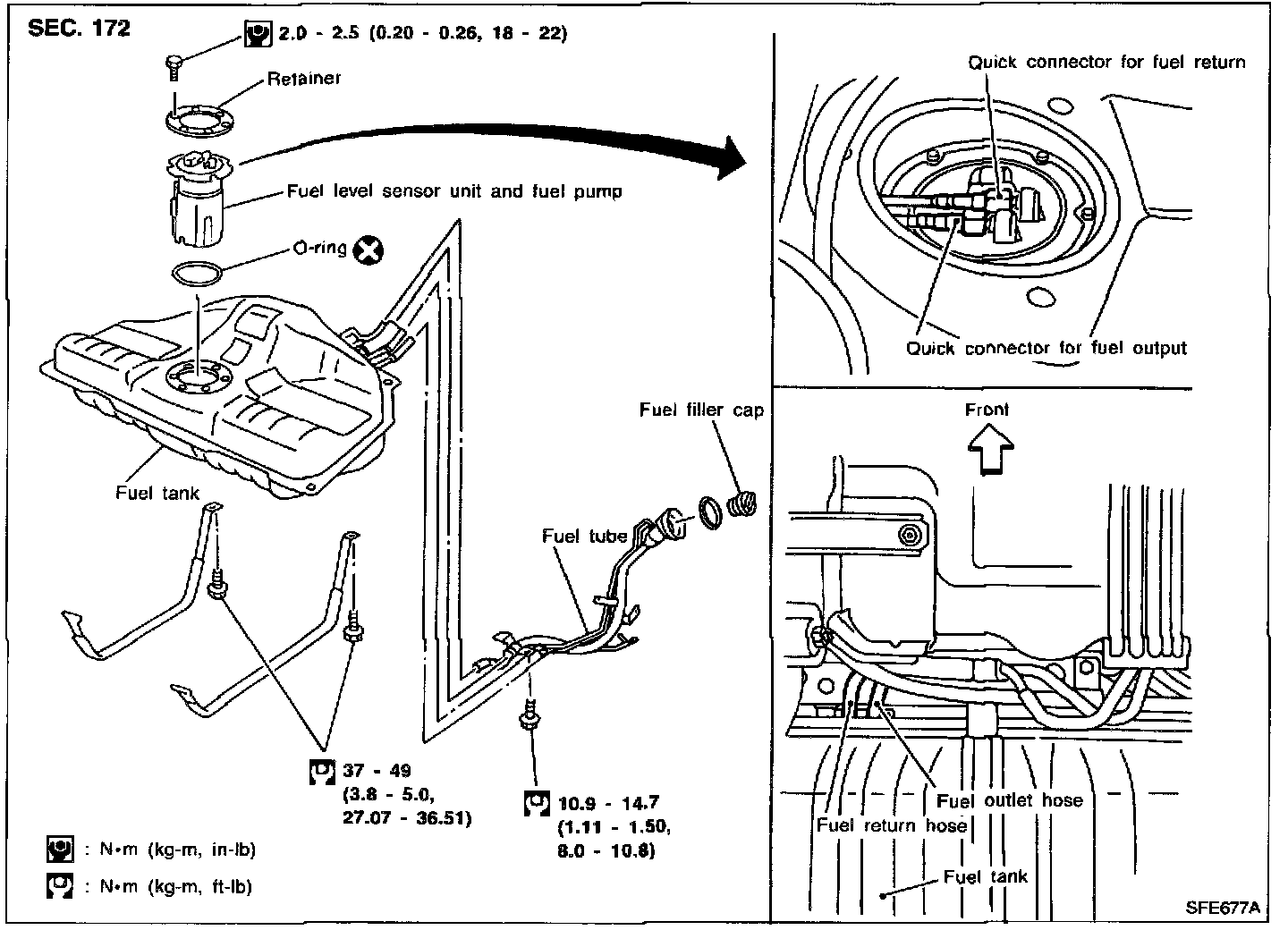 SEC. 172

2.0 - 2.5 (0.20 - 0.26, 18 - 22)

Retainer

Fuel level sensor unit and fuel pump

O-ring

Fuel tank

Fuel filler cap

Fuel tube

37 - 49 (3.8 - 5.0, 27.07 - 36.51)

10.9 - 14.7 (1.11 - 1.50, 8.0 - 10.8)

: N•m (kg-m, in-lb)

: N•m (kg-m, ft-lb)

Quick connector for fuel return

Quick connector for fuel output

Front

Fuel outlet hose

Fuel return hose

Fuel tank

SFE677A