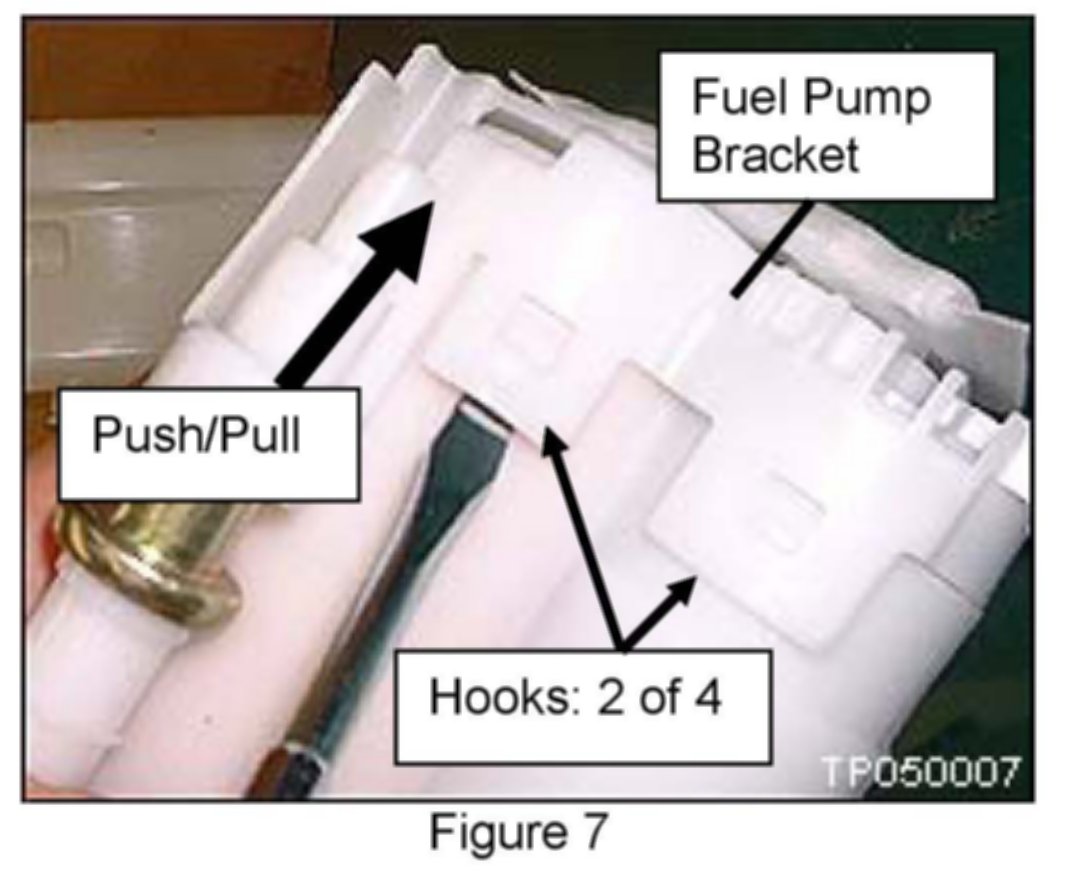 Fuel Pump Bracket

Push/Pull

Hooks: 2 of 4

TP050007

Figure 7