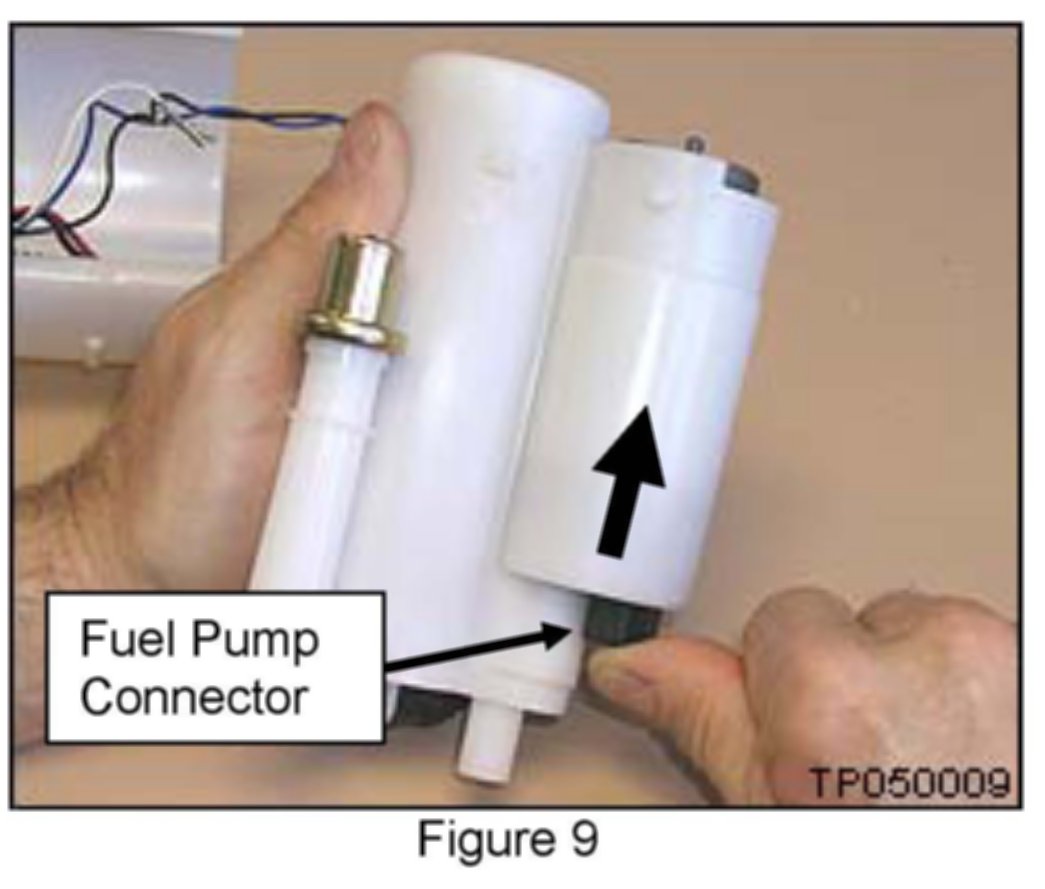 Fuel Pump Connector

TP050009

Figure 9