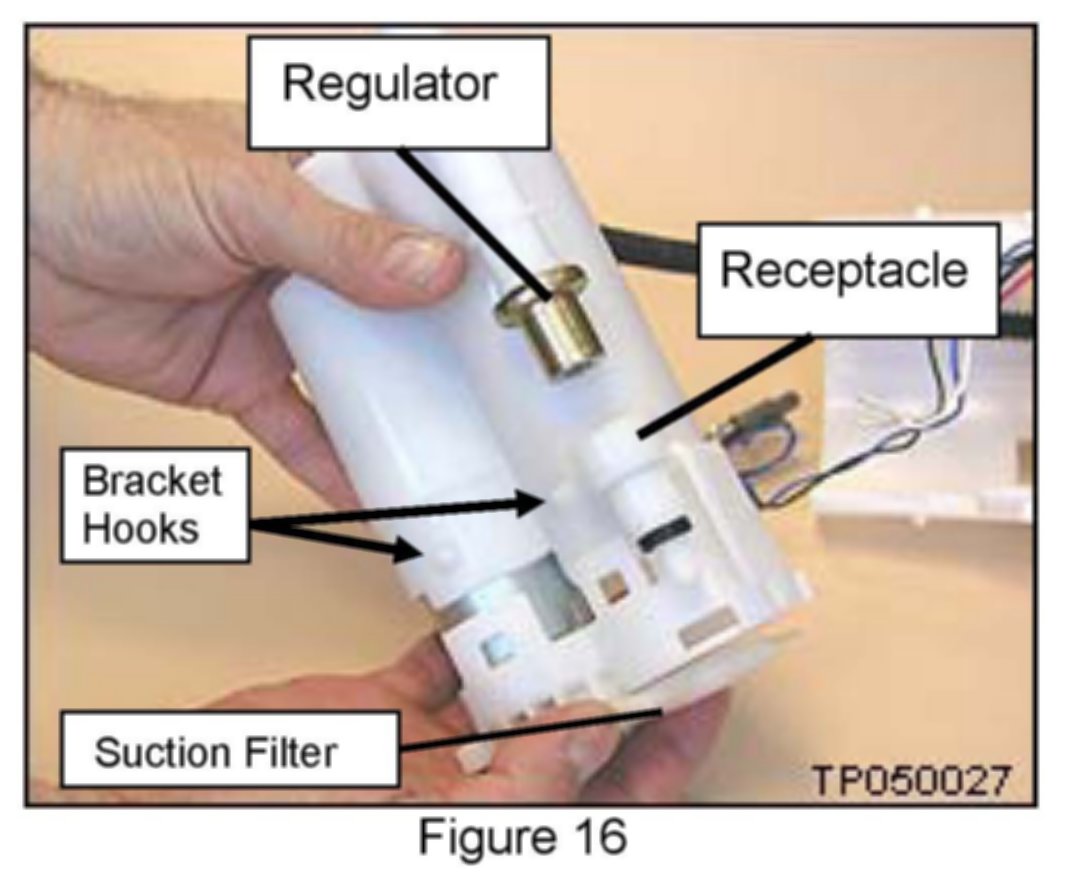 Regulator

Receptacle

Bracket Hooks

Suction Filter

TP050027

Figure 16