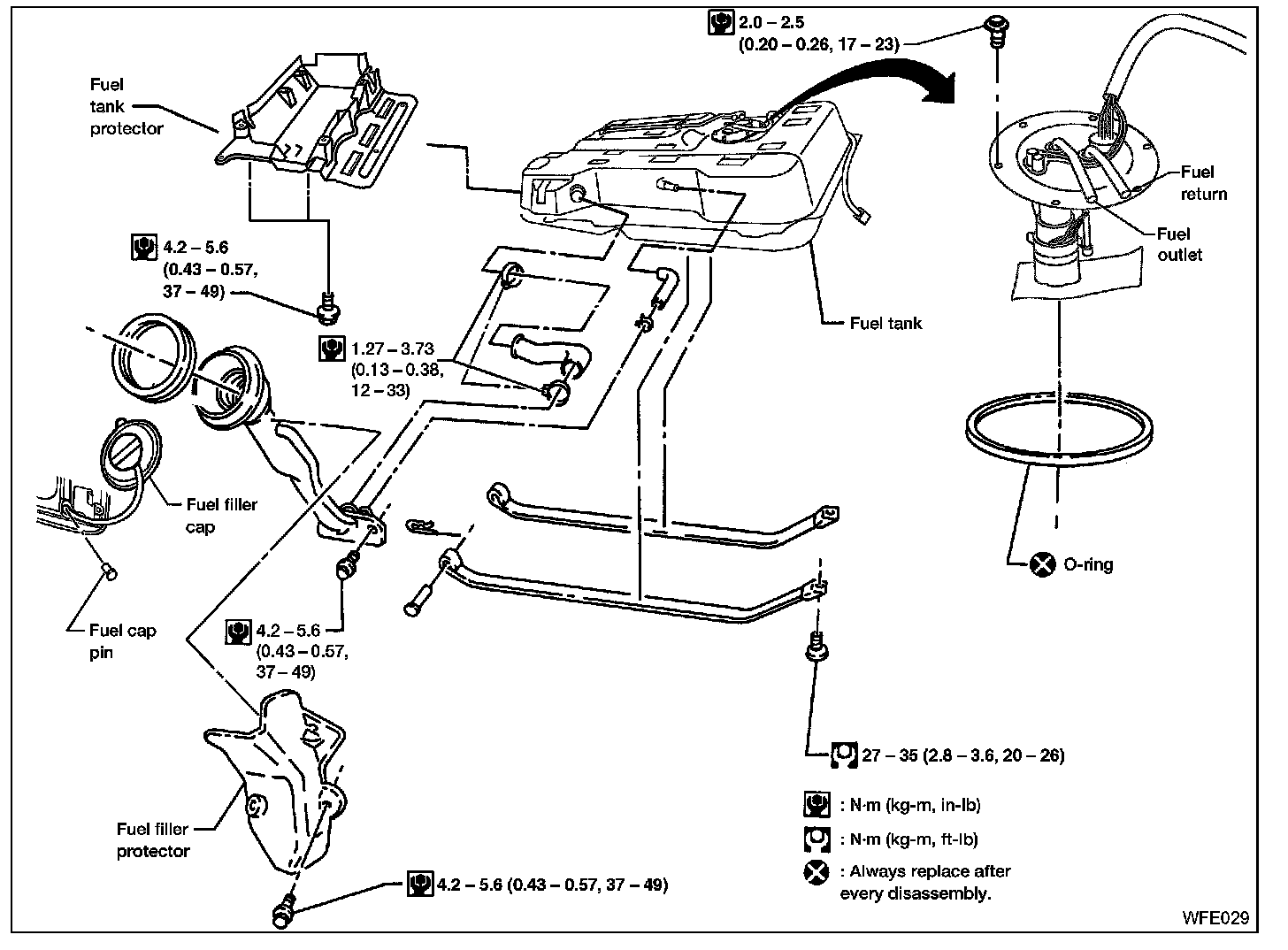 2.0 – 2.5 (0.20 – 0.26, 17 – 23)

Fuel tank protector

Fuel return

Fuel outlet

4.2 – 5.6 (0.43 – 0.57, 37 – 49)

Fuel tank

1.27 – 3.73 (0.13 – 0.38, 12 – 33)

Fuel filler cap

O-ring

Fuel cap pin

4.2 – 5.6 (0.43 – 0.57, 37 – 49)

27 – 35 (2.8 – 3.6, 20 – 26)

: N·m (kg-m, in-lb)

: N·m (kg-m, ft-lb)

: Always replace after every disassembly.

Fuel filler protector

4.2 – 5.6 (0.43 – 0.57, 37 – 49)

WFE029