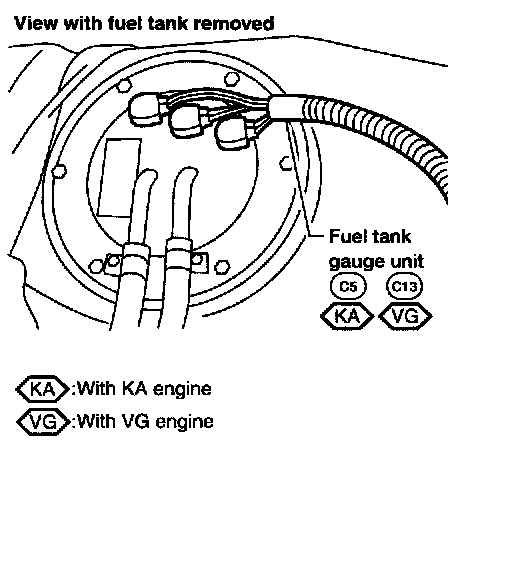 View with fuel tank removed

Fuel tank gauge unit

C5 C13

KA VG

KA :With KA engine

VG :With VG engine