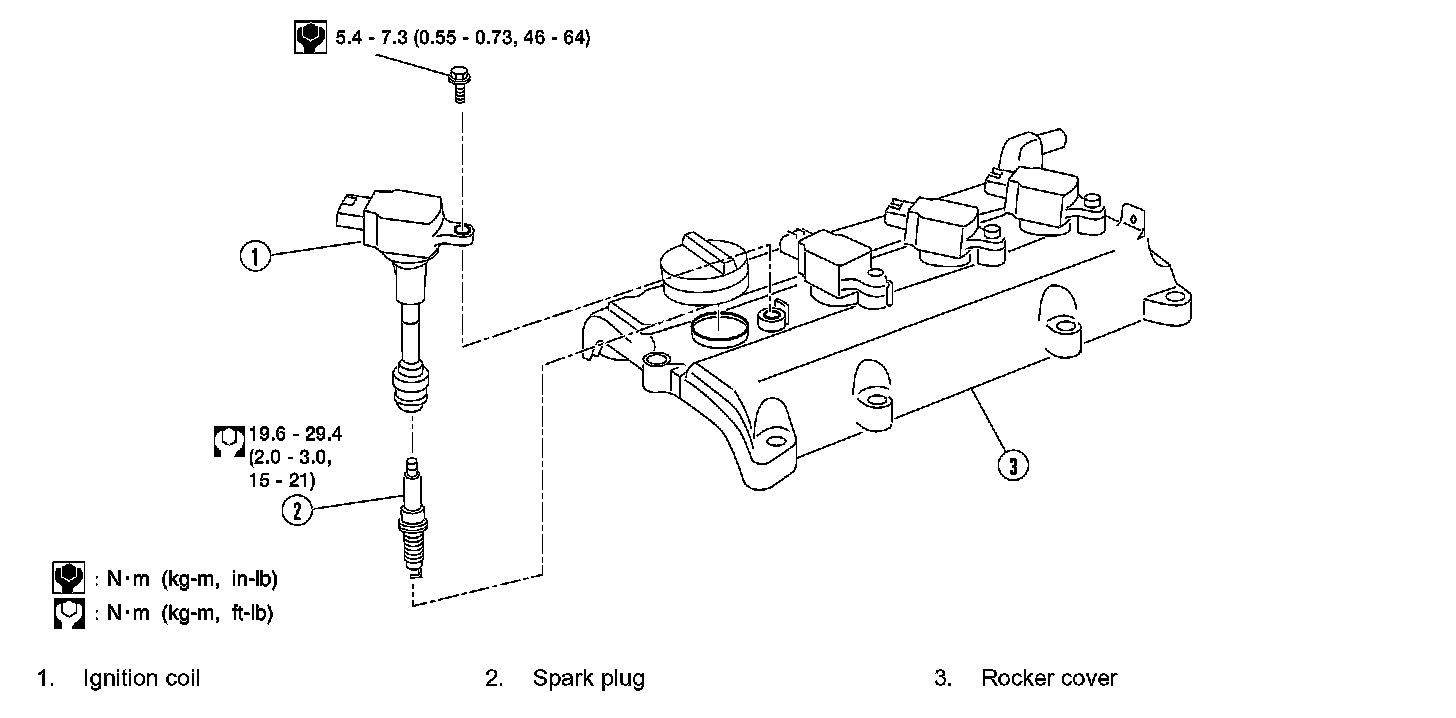 5.4 - 7.3 (0.55 - 0.73, 46 - 64)

1

19.6 - 29.4 (2.0 - 3.0, 15 - 21)

2

3

: N·m (kg-m, in-lb)
: N·m (kg-m, ft-lb)

1. Ignition coil
2. Spark plug
3. Rocker cover