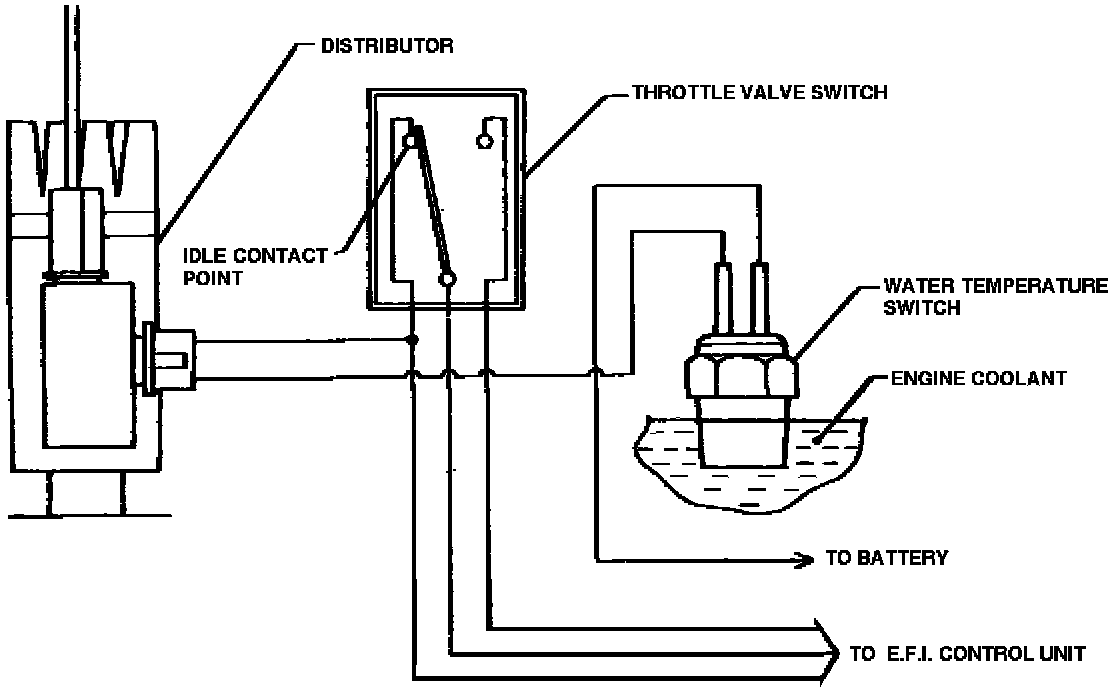 DISTRIBUTOR

THROTTLE VALVE SWITCH

IDLE CONTACT POINT

WATER TEMPERATURE SWITCH

ENGINE COOLANT

TO BATTERY

TO E.F.I. CONTROL UNIT