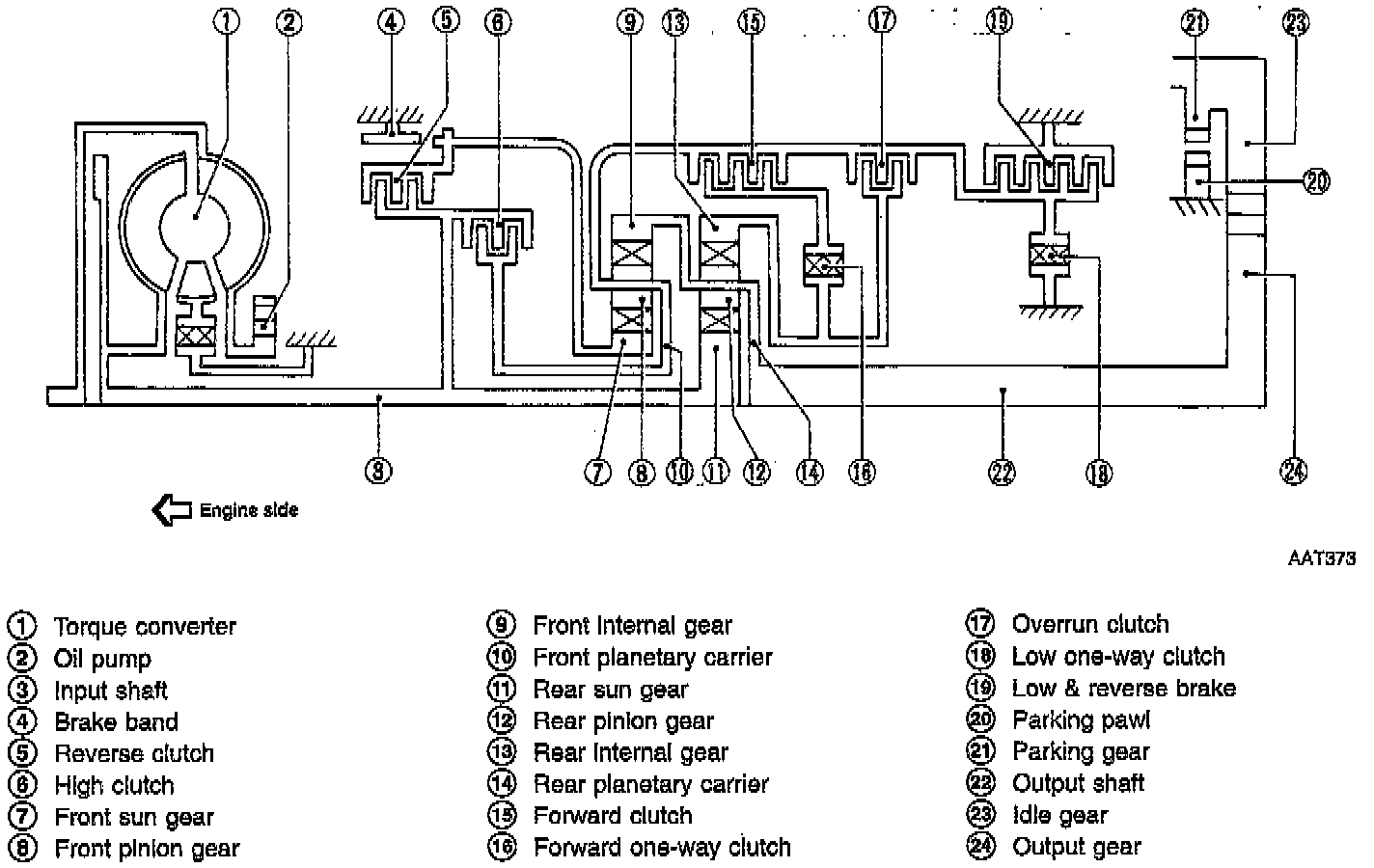 ① ② ④ ⑤ ⑥ ⑨ ⑬ ⑮ ⑰ ⑲ ㉑ ㉓

⑳

⑧ ⑦ ⑧ ⑩ ⑪ ⑫ ⑭ ⑯ ㉒ ⑱ ㉔

Engine side

AAT373

① Torque converter
② Oil pump
③ Input shaft
④ Brake band
⑤ Reverse clutch
⑥ High clutch
⑦ Front sun gear
⑧ Front pinion gear

⑨ Front internal gear
⑩ Front planetary carrier
⑪ Rear sun gear
⑫ Rear pinion gear
⑬ Rear internal gear
⑭ Rear planetary carrier
⑮ Forward clutch
⑯ Forward one-way clutch

⑰ Overrun clutch
⑱ Low one-way clutch
⑲ Low & reverse brake
⑳ Parking pawl
㉑ Parking gear
㉒ Output shaft
㉓ Idle gear
㉔ Output gear