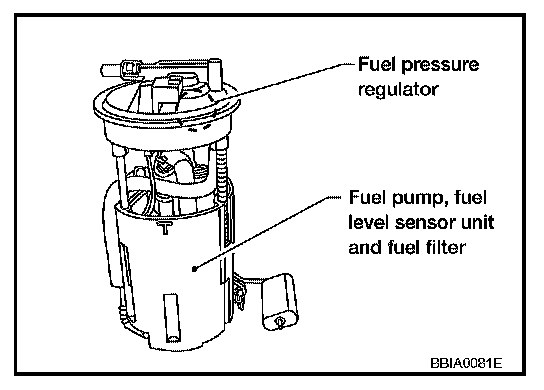 Fuel pressure regulator

Fuel pump, fuel level sensor unit and fuel filter

BBIA0081E