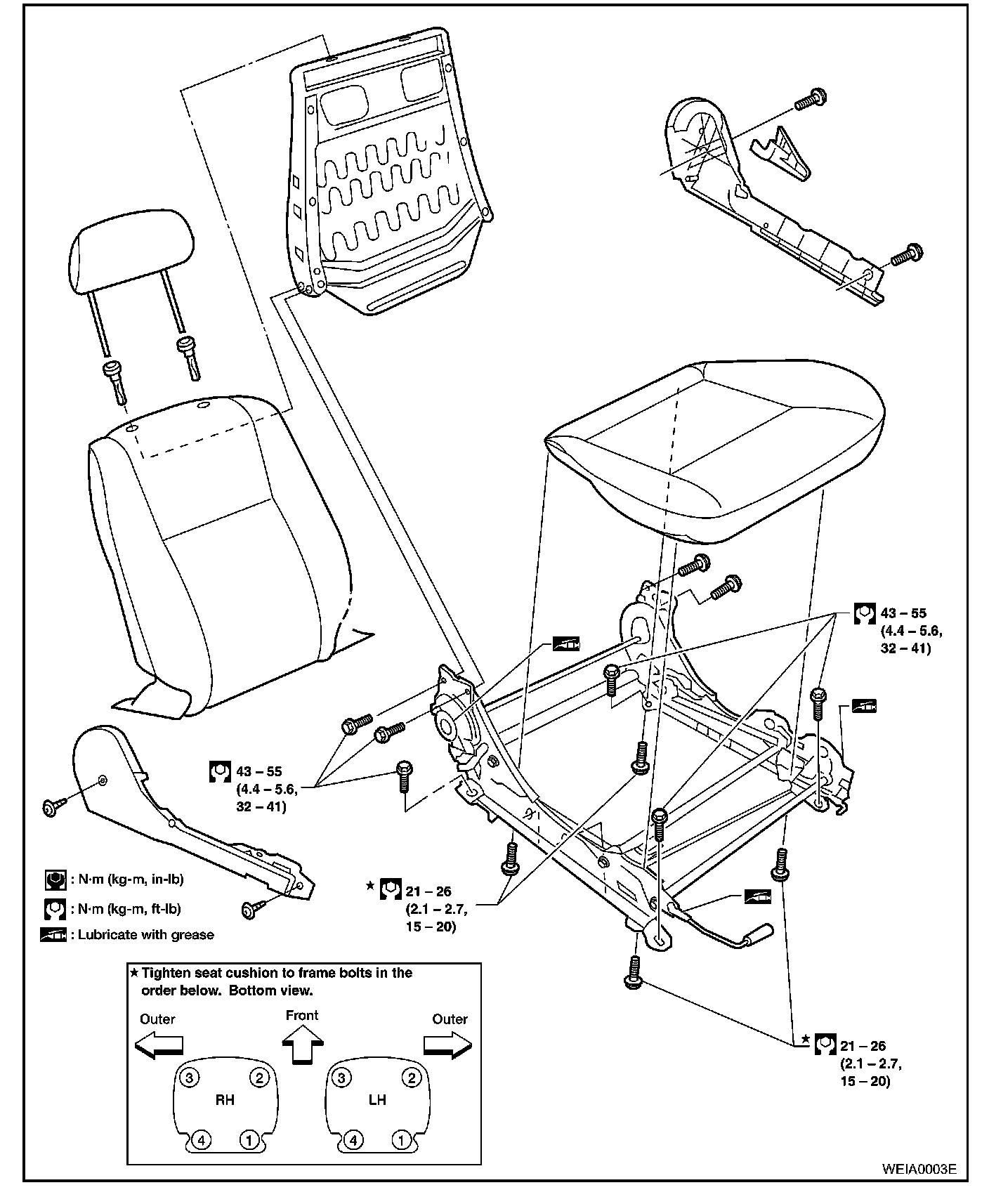 43 – 55
(4.4 – 5.6,
32 – 41)

43 – 55
(4.4 – 5.6,
32 – 41)

★ 21 – 26
(2.1 – 2.7,
15 – 20)

★ 21 – 26
(2.1 – 2.7,
15 – 20)

: N·m (kg-m, in-lb)
: N·m (kg-m, ft-lb)
: Lubricate with grease

★ Tighten seat cushion to frame bolts in the order below. Bottom view.

Outer
Front
Outer

③ ② RH ④ ①

③ ② LH ④ ①

WEIA0003E