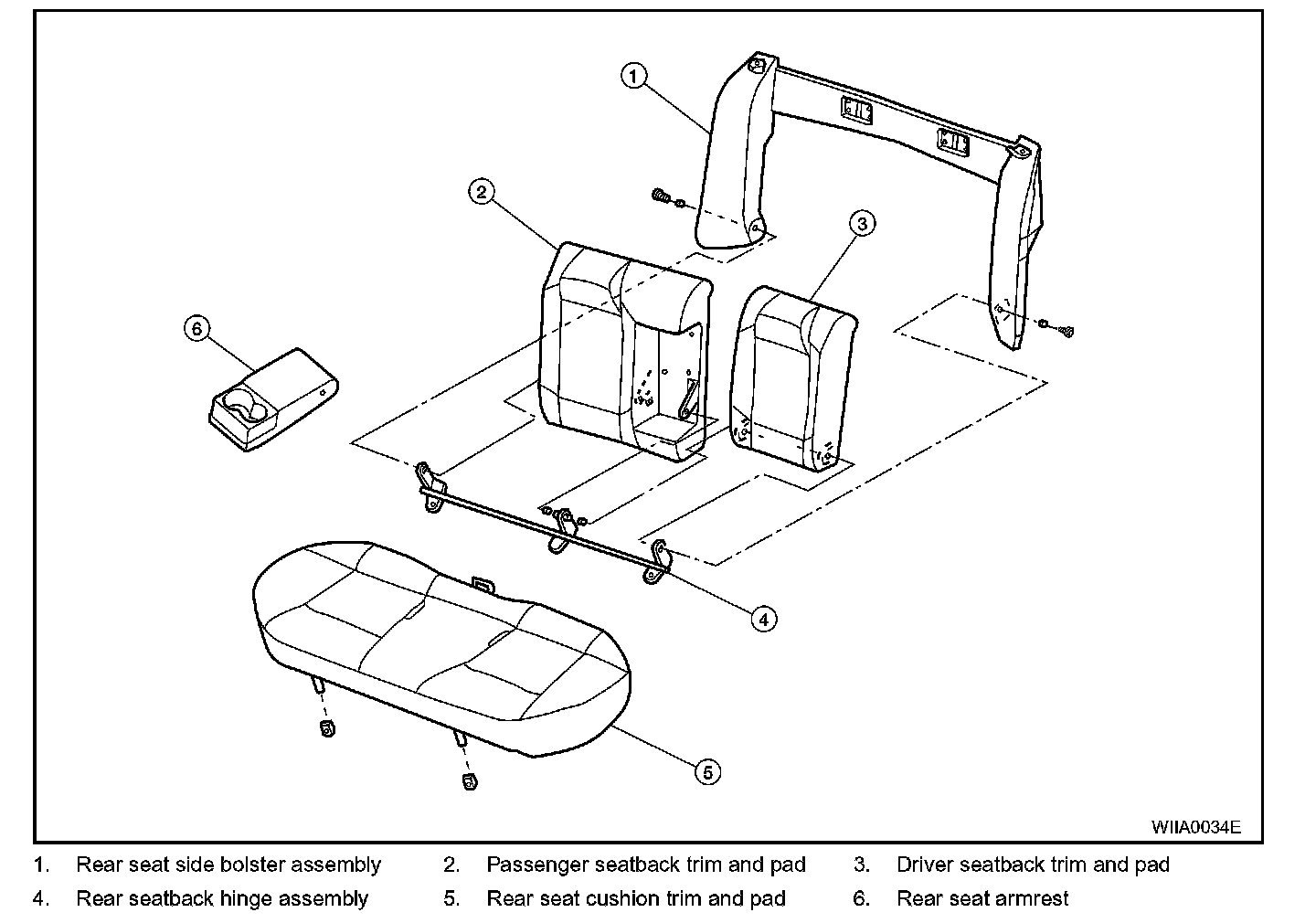 1
2
3
6
4
5
WIIA0034E

1. Rear seat side bolster assembly
2. Passenger seatback trim and pad
3. Driver seatback trim and pad
4. Rear seatback hinge assembly
5. Rear seat cushion trim and pad
6. Rear seat armrest