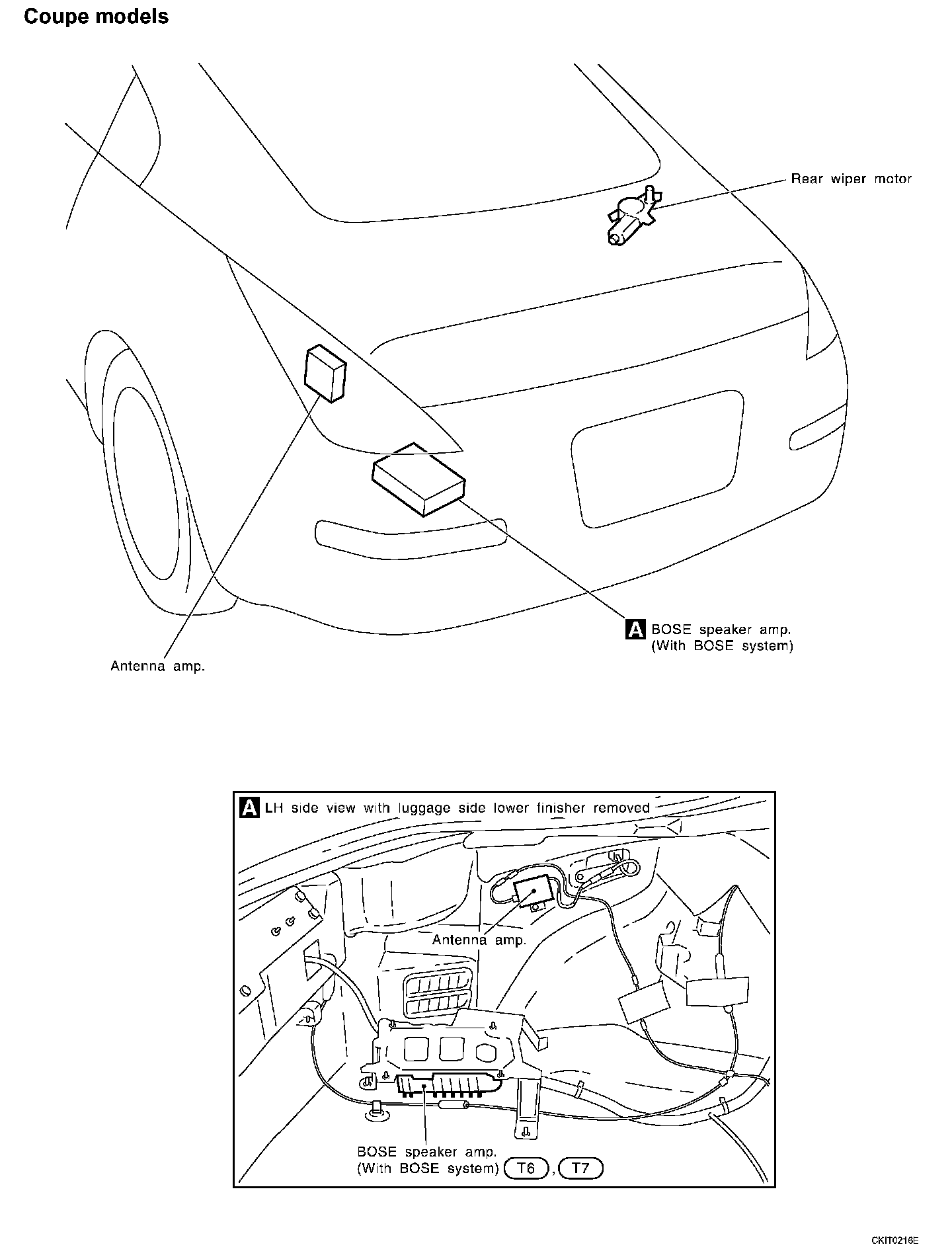 Coupe models

Rear wiper motor

A BOSE speaker amp. (With BOSE system)

Antenna amp.

A LH side view with luggage side lower finisher removed

Antenna amp.

BOSE speaker amp. (With BOSE system) T6 , T7

CKIT0216E