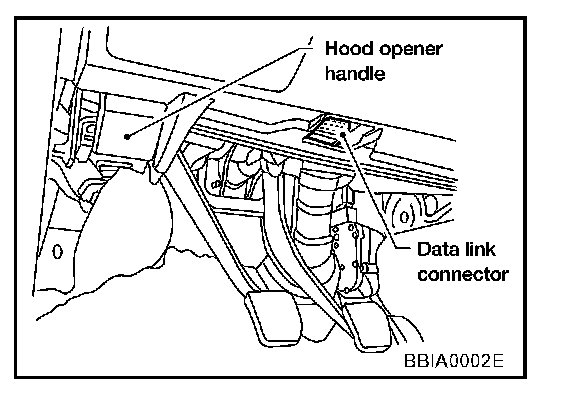 Hood opener handle

Data link connector

BBIA0002E