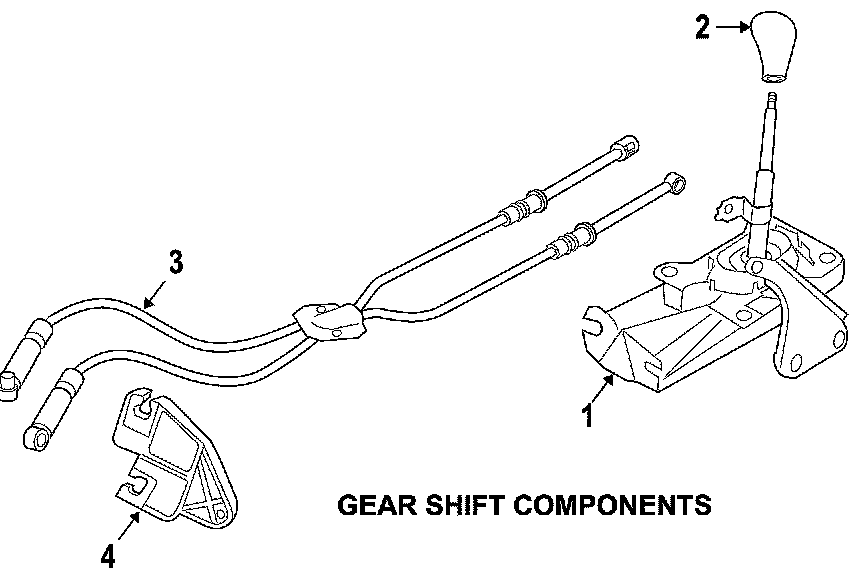 2

3

1

4

GEAR SHIFT COMPONENTS