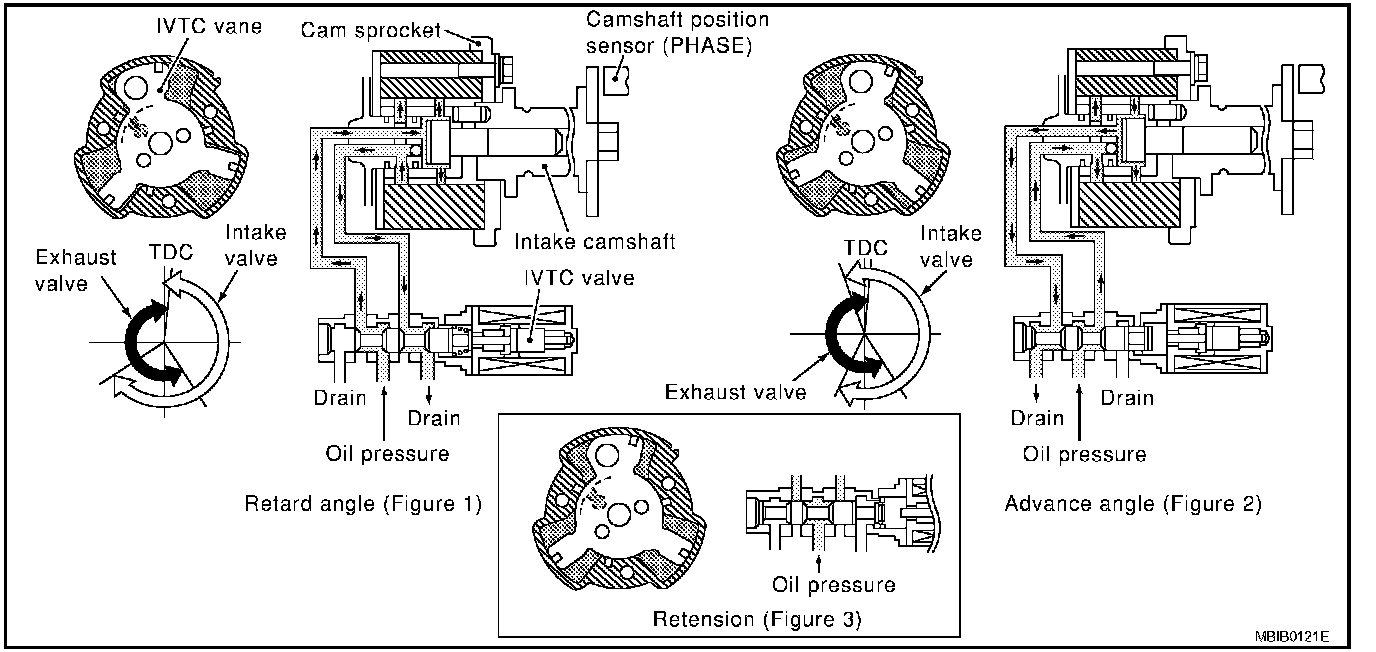 IVTC vane

Cam sprocket

Camshaft position sensor (PHASE)

Intake camshaft

Exhaust valve

TDC

Intake valve

IVTC valve

Drain

Drain

Oil pressure

Retard angle (Figure 1)

TDC

Intake valve

Exhaust valve

Drain

Drain

Oil pressure

Advance angle (Figure 2)

Oil pressure

Retension (Figure 3)

MBIB0121E