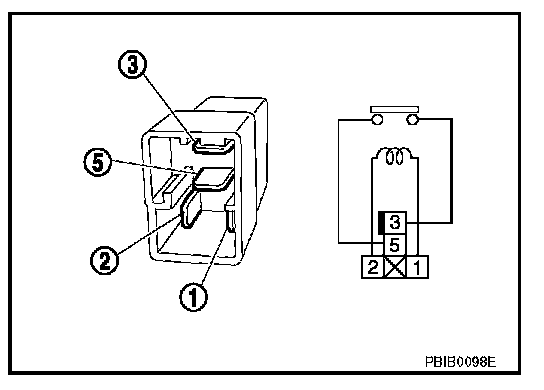 3
5
2
1
3
5
2
1
PBIB0098E