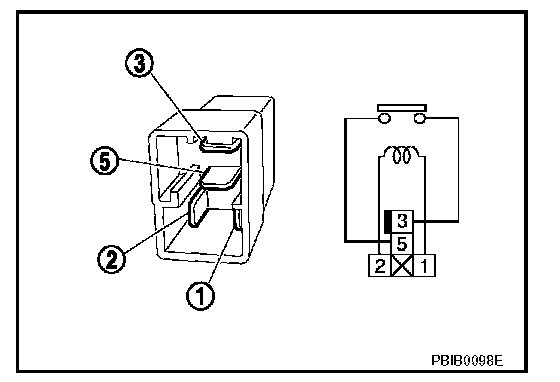 3
5
2
1
3
5
2
1
PBIB0098E