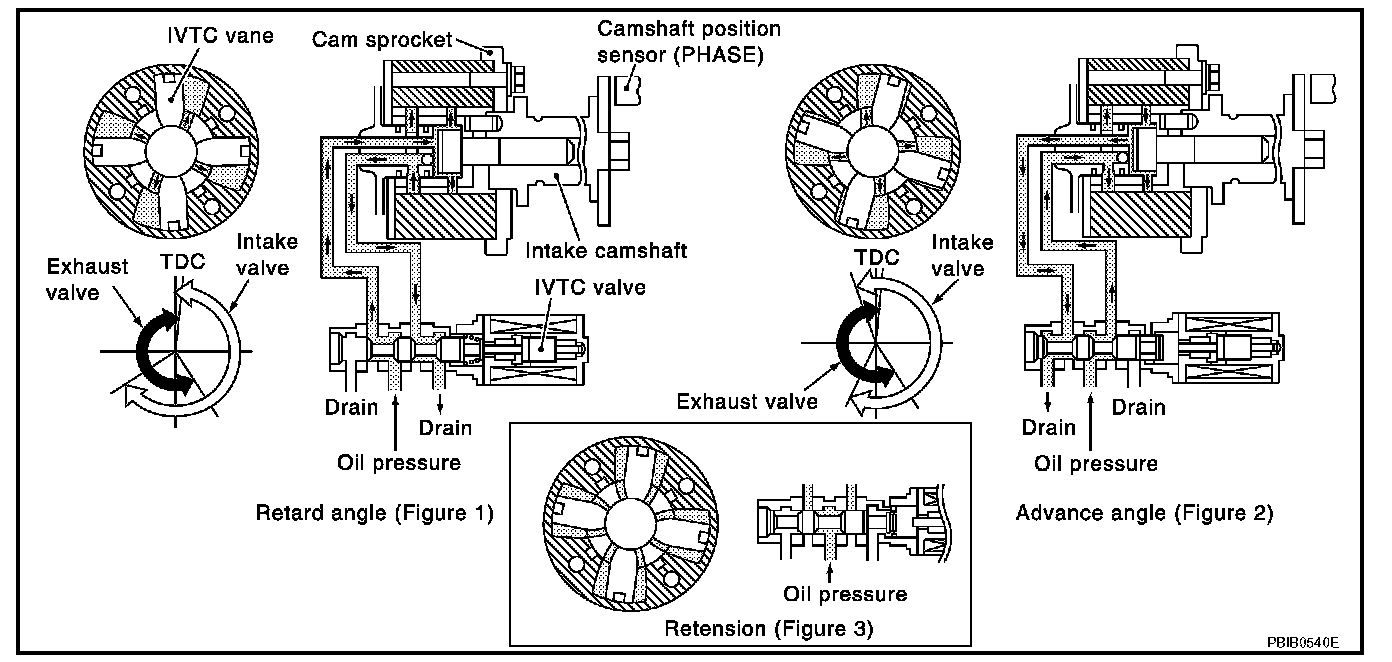 IVTC vane
Cam sprocket
Camshaft position sensor (PHASE)
Intake camshaft
Exhaust valve
TDC
Intake valve
IVTC valve
Drain
Drain
Oil pressure
Retard angle (Figure 1)

TDC
Intake valve
Exhaust valve
Drain
Drain
Oil pressure
Advance angle (Figure 2)

Oil pressure
Retension (Figure 3)

PBIB0540E