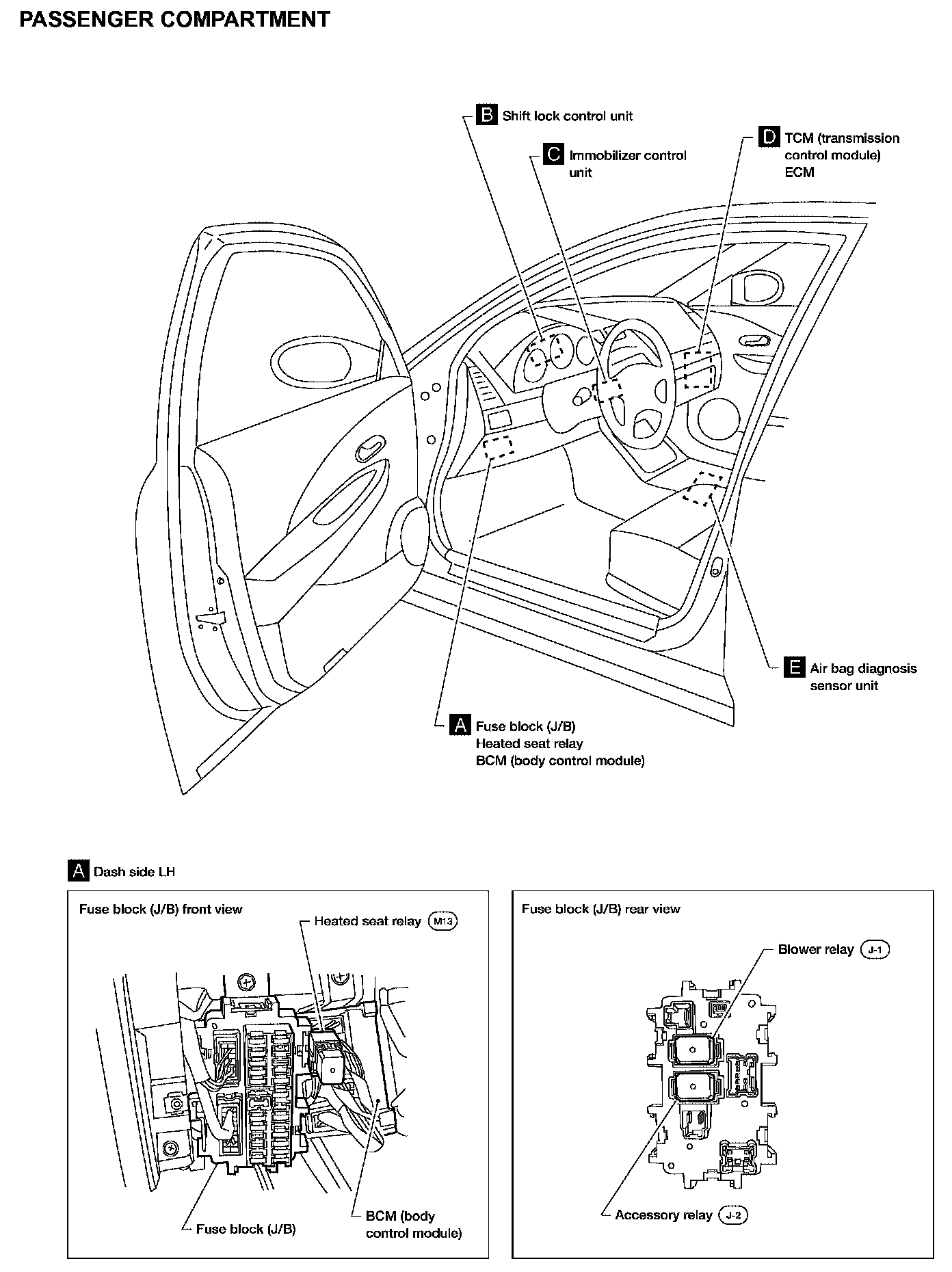 PASSENGER COMPARTMENT

B Shift lock control unit

C Immobilizer control unit

D TCM (transmission control module) ECM

E Air bag diagnosis sensor unit

A Fuse block (J/B) Heated seat relay BCM (body control module)

A Dash side LH

Fuse block (J/B) front view

Heated seat relay M13

Fuse block (J/B)

BCM (body control module)

Fuse block (J/B) rear view

Blower relay J-1

Accessory relay J-2