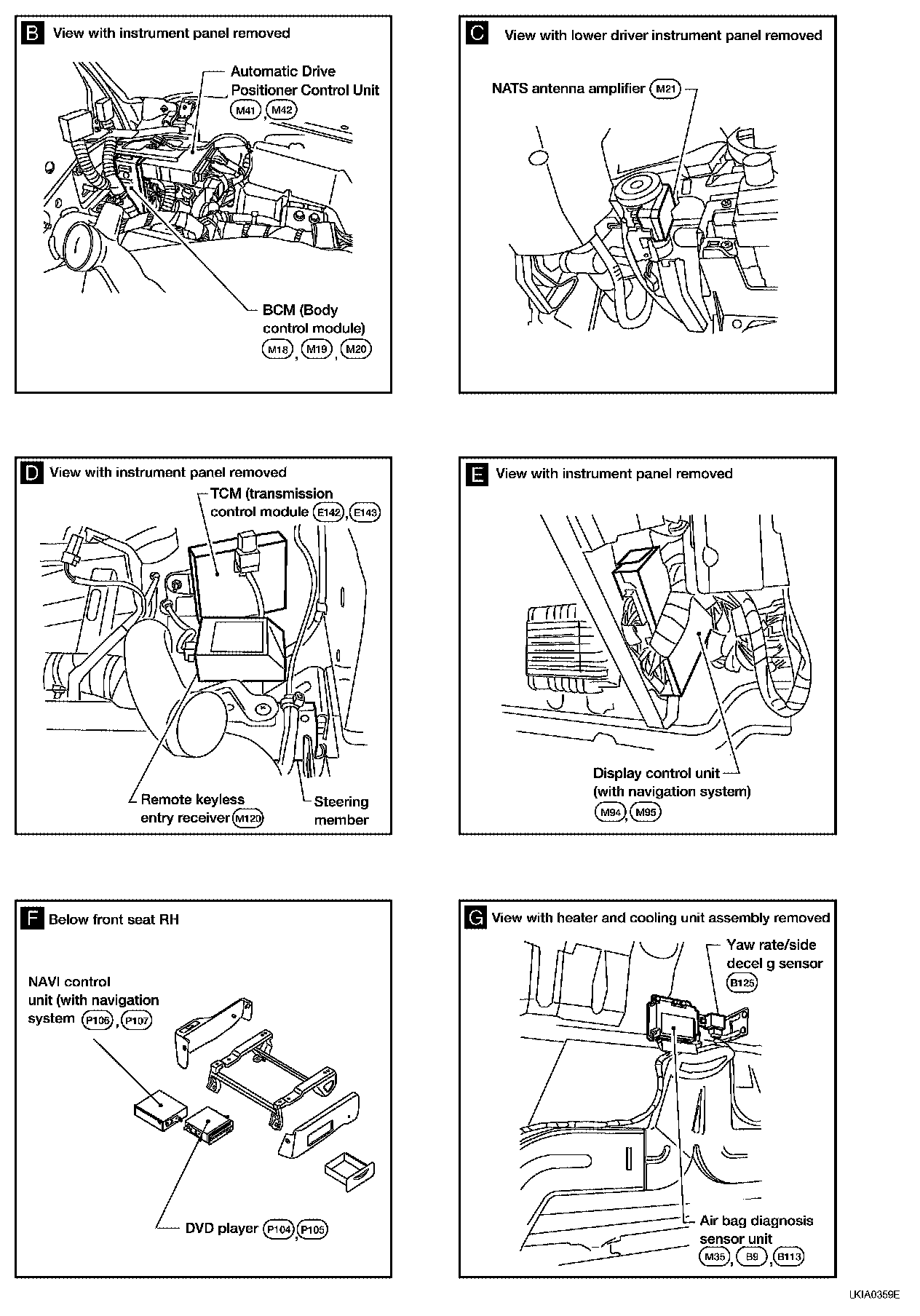 B View with instrument panel removed

Automatic Drive Positioner Control Unit M41, M42

BCM (Body control module) M18, M19, M20

C View with lower driver instrument panel removed

NATS antenna amplifier M21

D View with instrument panel removed

TCM (transmission control module E142, E143

Remote keyless entry receiver M120

Steering member

E View with instrument panel removed

Display control unit (with navigation system) M94, M95

F Below front seat RH

NAVI control unit (with navigation system P106, P107

DVD player P104, P105

G View with heater and cooling unit assembly removed

Yaw rate/side decel g sensor B125

Air bag diagnosis sensor unit M35, B9, B113

UKIA0359E