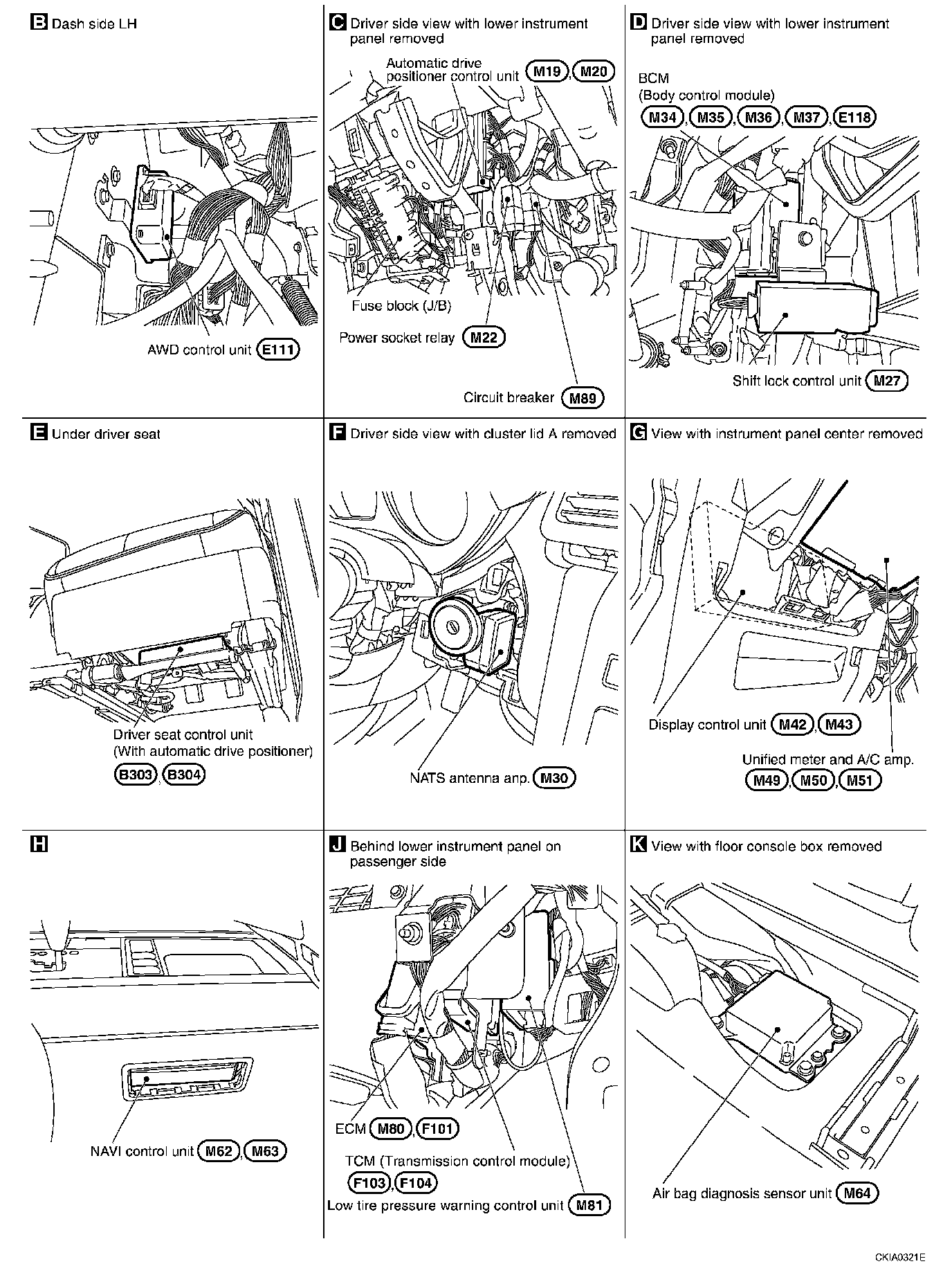 B Dash side LH

AWD control unit E111

C Driver side view with lower instrument panel removed

Automatic drive positioner control unit M19, M20

Fuse block (J/B)

Power socket relay M22

Circuit breaker M89

D Driver side view with lower instrument panel removed

BCM
(Body control module)
M34, M35, M36, M37, E118

Shift lock control unit M27

E Under driver seat

Driver seat control unit
(With automatic drive positioner)
B303, B304

F Driver side view with cluster lid A removed

NATS antenna anp. M30

G View with instrument panel center removed

Display control unit M42, M43

Unified meter and A/C amp.
M49, M50, M51

H

NAVI control unit M62, M63

J Behind lower instrument panel on passenger side

ECM M80, F101

TCM (Transmission control module)
F103, F104

Low tire pressure warning control unit M81

K View with floor console box removed

Air bag diagnosis sensor unit M64

CKIA0321E