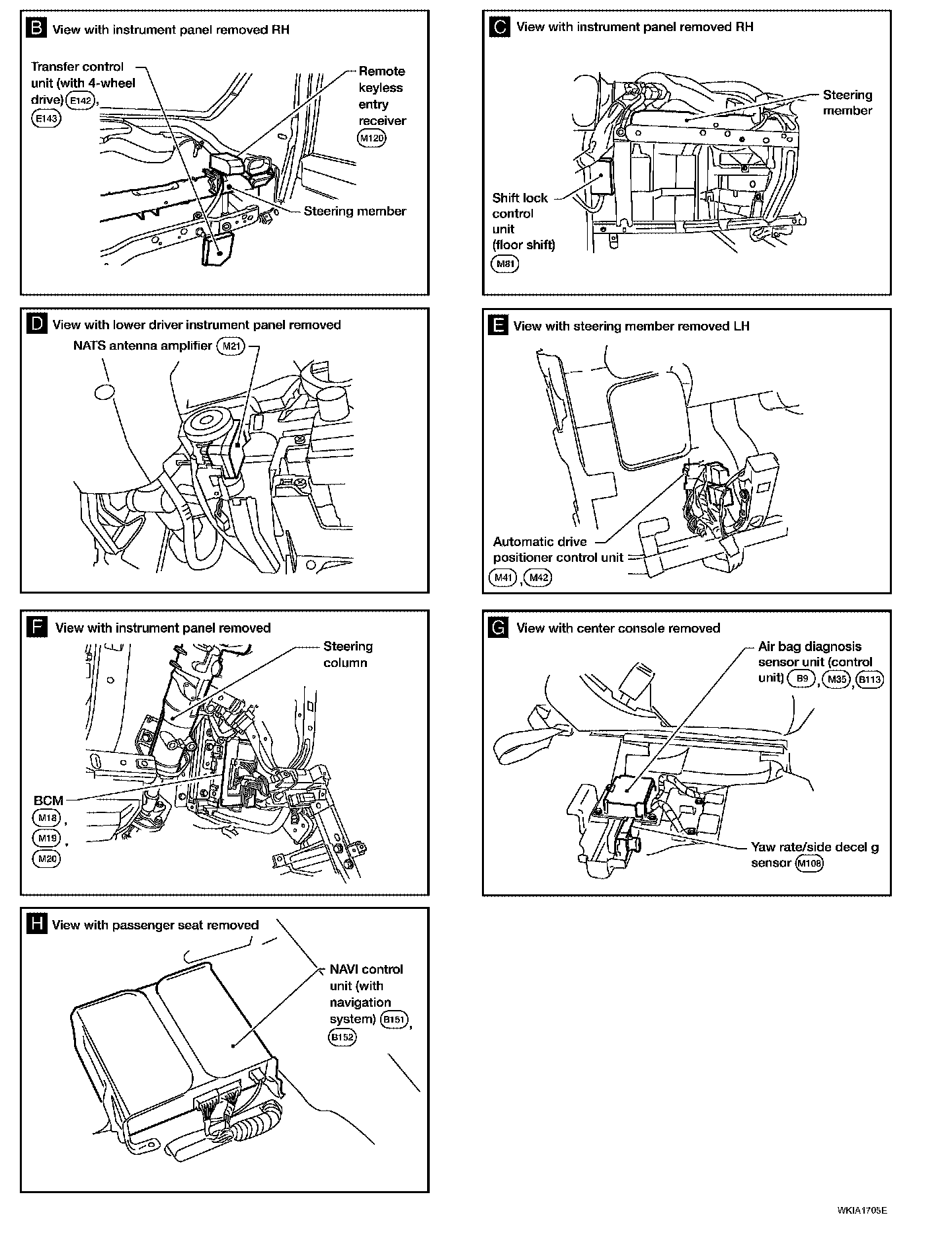 B View with instrument panel removed RH

Transfer control unit (with 4-wheel drive) E142, E143

Remote keyless entry receiver M120

Steering member

C View with instrument panel removed RH

Steering member

Shift lock control unit (floor shift) M81

D View with lower driver instrument panel removed

NATS antenna amplifier M21

E View with steering member removed LH

Automatic drive positioner control unit M41, M42

F View with instrument panel removed

Steering column

BCM M18, M19, M20

G View with center console removed

Air bag diagnosis sensor unit (control unit) B9, M35, B113

Yaw rate/side decel g sensor M108

H View with passenger seat removed

NAVI control unit (with navigation system) B151, B152

WKIA1705E