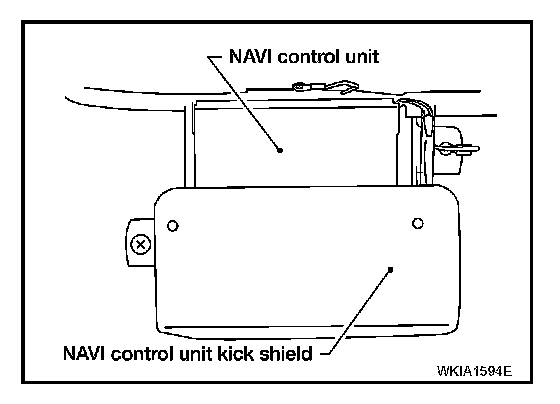 NAVI control unit

NAVI control unit kick shield

WKIA1594E