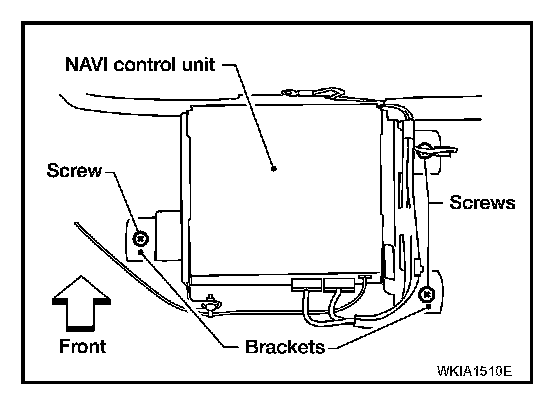 NAVI control unit

Screw

Screws

Front

Brackets

WKIA1510E