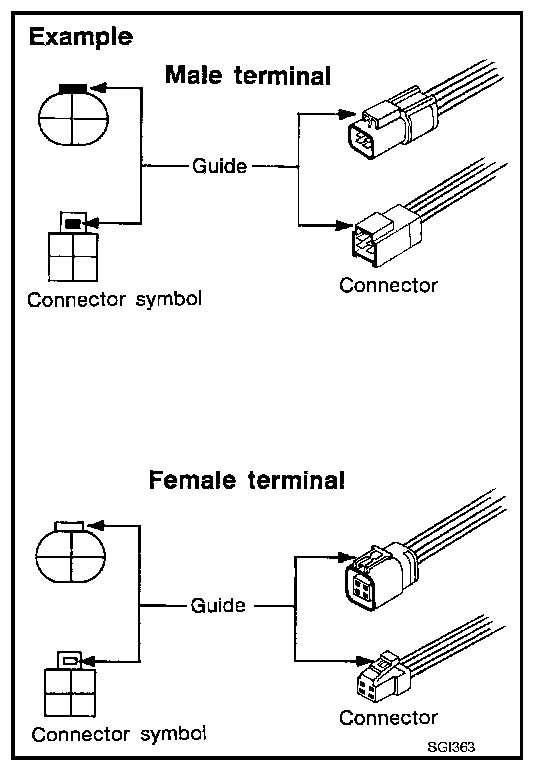 Example

Male terminal

Guide

Connector symbol

Connector

Female terminal

Guide

Connector symbol

Connector

SGI363