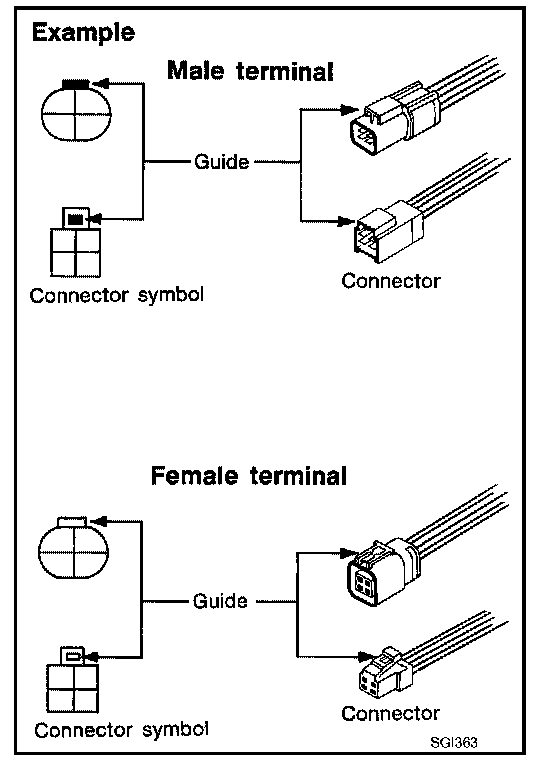 Example

Male terminal

Guide

Connector symbol

Connector

Female terminal

Guide

Connector symbol

Connector

SGI363