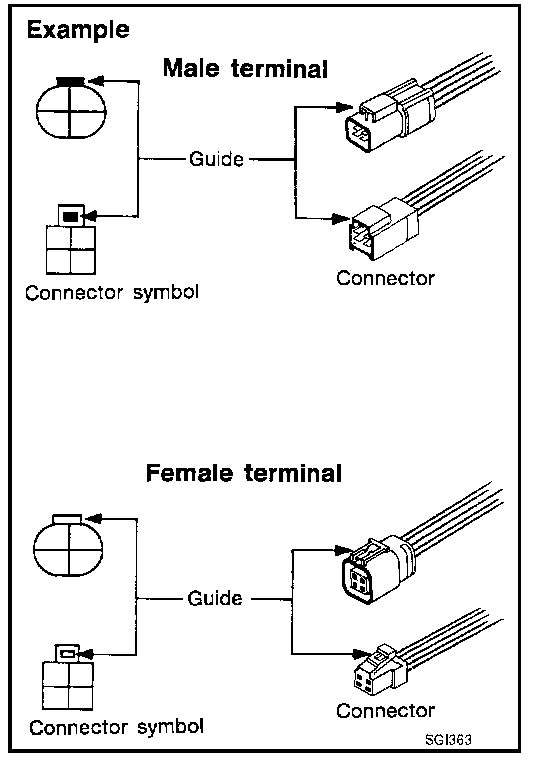 Example

Male terminal

Guide

Connector symbol

Connector

Female terminal

Guide

Connector symbol

Connector

SGI363