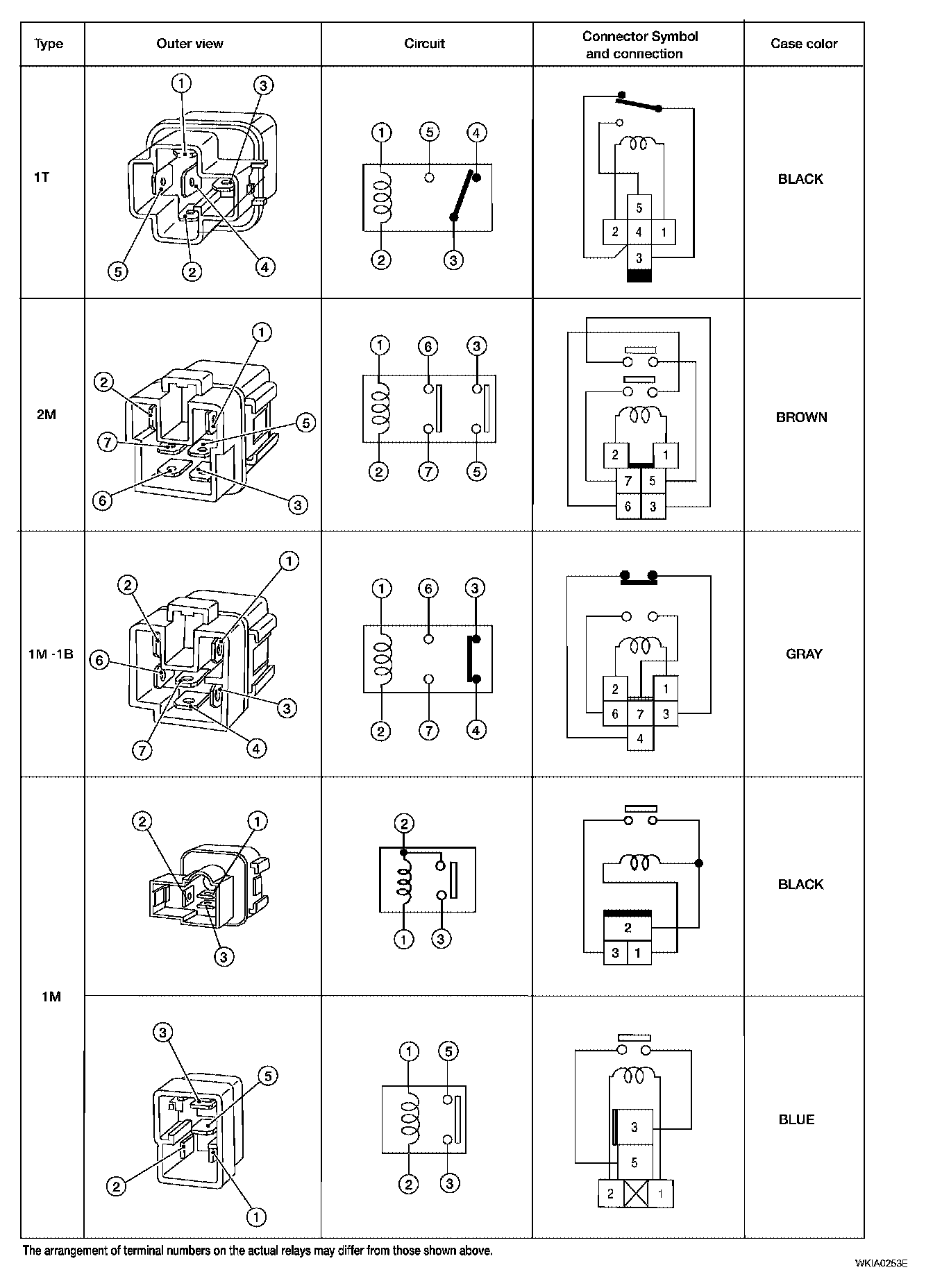 | Type | Outer view | Circuit | Connector Symbol and connection | Case color |
|---|---|---|---|---|
| 1T | 1 3 5 2 4 | 1 5 4 2 3 | 5 2 4 1 3 | BLACK |
| 2M | 1 2 5 7 6 3 | 1 6 3 2 7 5 | 2 1 7 5 6 3 | BROWN |
| 1M -1B | 1 2 6 3 7 4 | 1 6 3 2 7 4 | 2 1 6 7 3 4 | GRAY |
| 1M | 2 1 3 | 2 1 3 | 2 3 1 | BLACK |
| | 3 5 2 1 | 1 5 2 3 | 3 5 2 1 | BLUE |

The arrangement of terminal numbers on the actual relays may differ from those shown above.

WKIA0253E