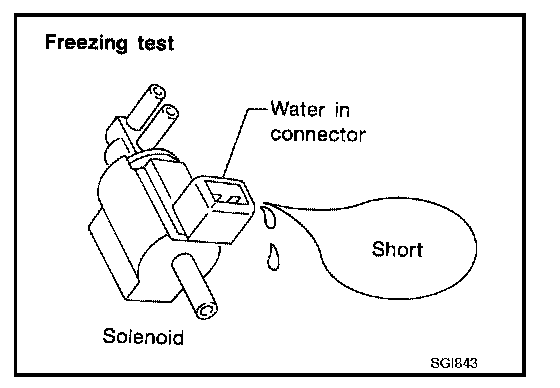 Freezing test

Water in connector

Short

Solenoid

SGI843