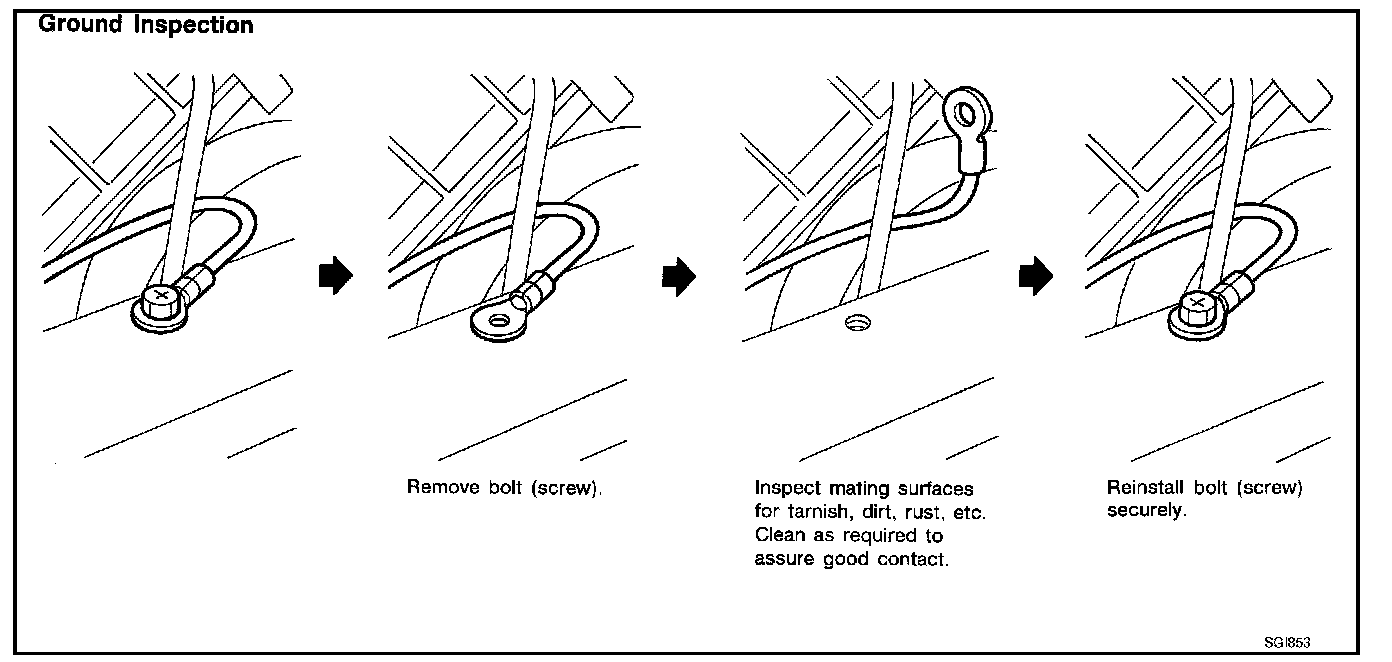 Ground Inspection

Remove bolt (screw).

Inspect mating surfaces for tarnish, dirt, rust, etc. Clean as required to assure good contact.

Reinstall bolt (screw) securely.

SGI853