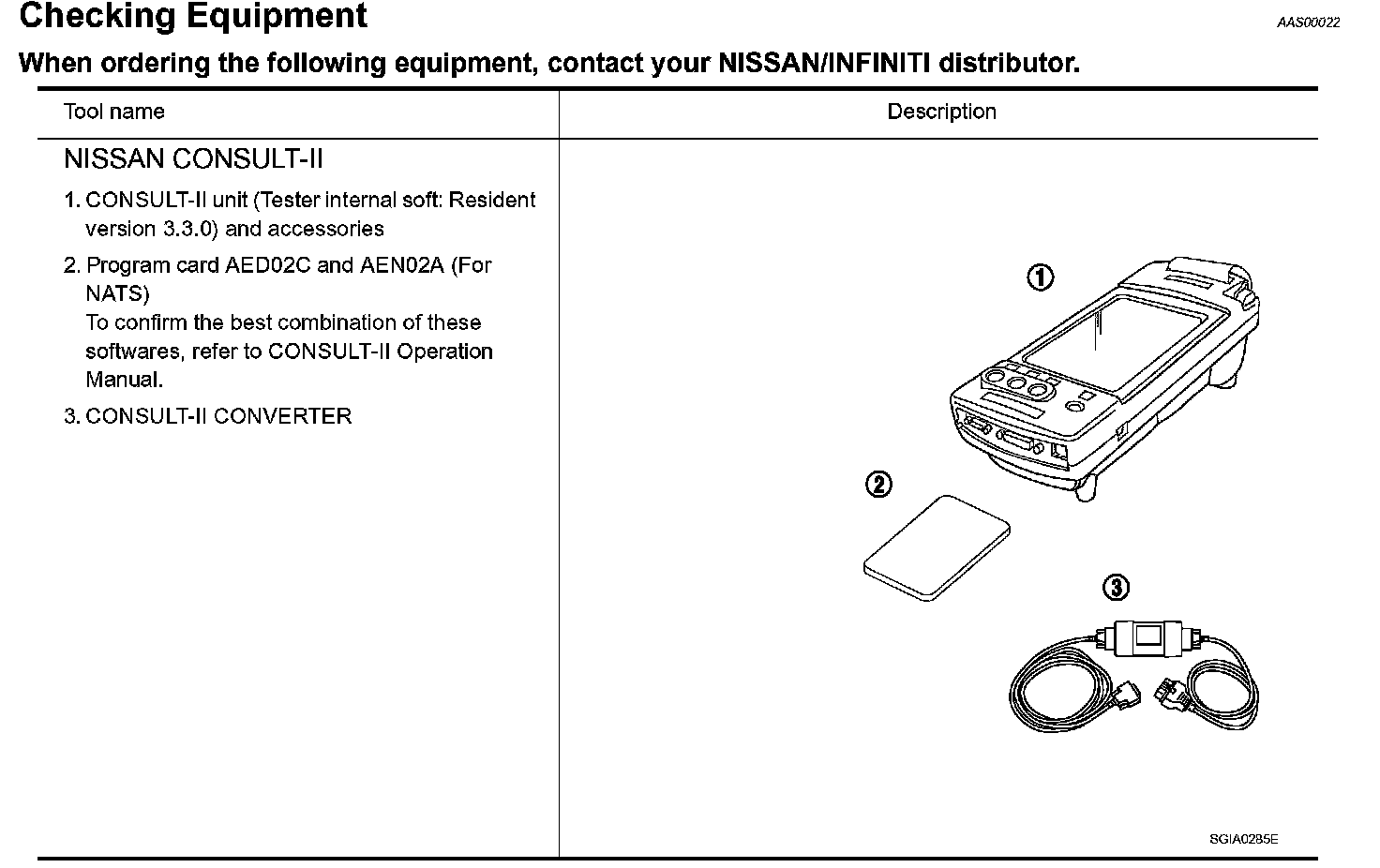 Checking Equipment

AAS00022

When ordering the following equipment, contact your NISSAN/INFINITI distributor.

| Tool name | Description |
|---|---|
| NISSAN CONSULT-II<br>1. CONSULT-II unit (Tester internal soft: Resident version 3.3.0) and accessories<br>2. Program card AED02C and AEN02A (For NATS)<br>To confirm the best combination of these softwares, refer to CONSULT-II Operation Manual.<br>3. CONSULT-II CONVERTER | ① ② ③ SGIA0285E |