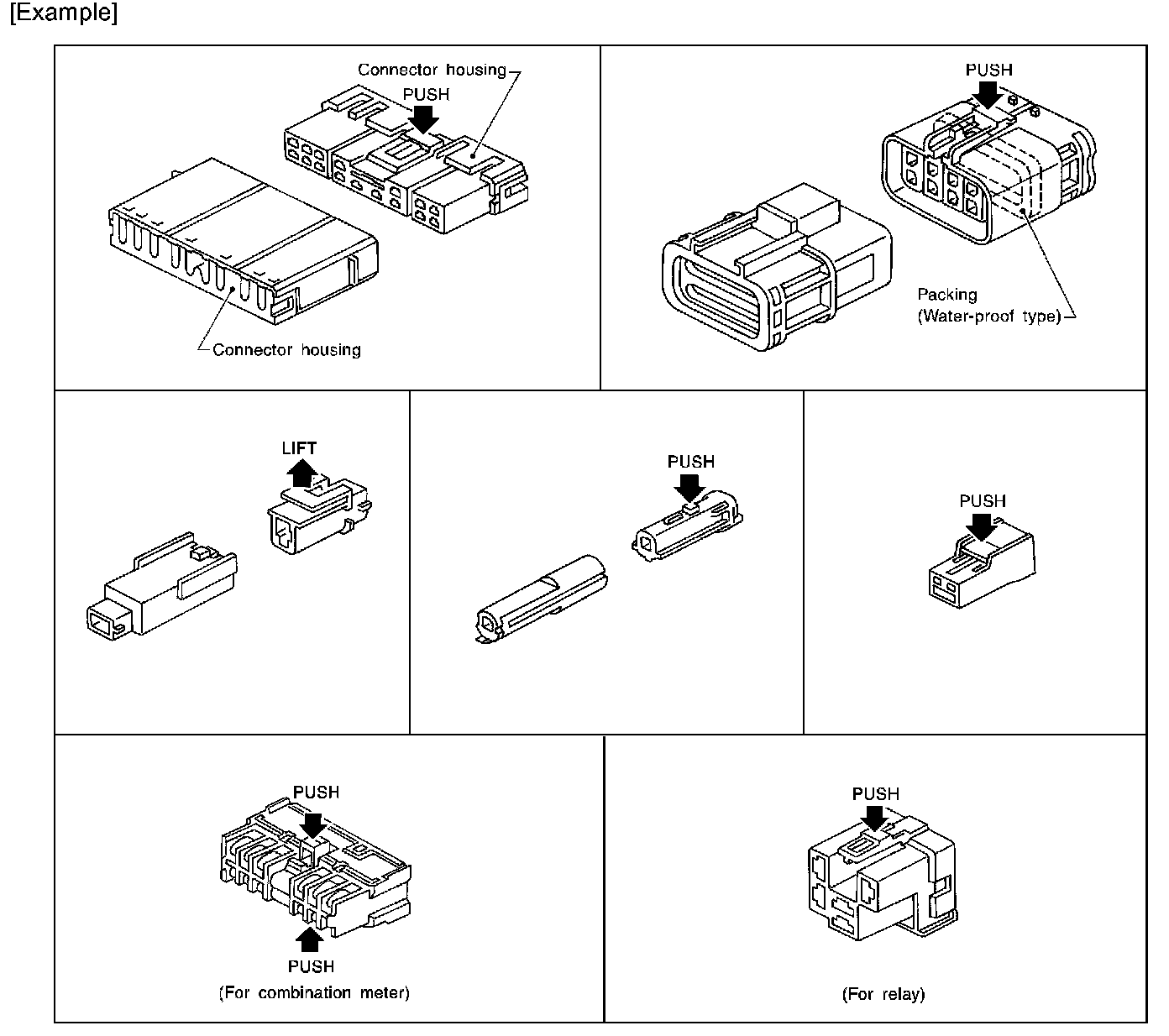 [Example]

Connector housing
PUSH
Connector housing

PUSH
Packing
(Water-proof type)

LIFT

PUSH

PUSH

PUSH
PUSH
(For combination meter)

PUSH
(For relay)