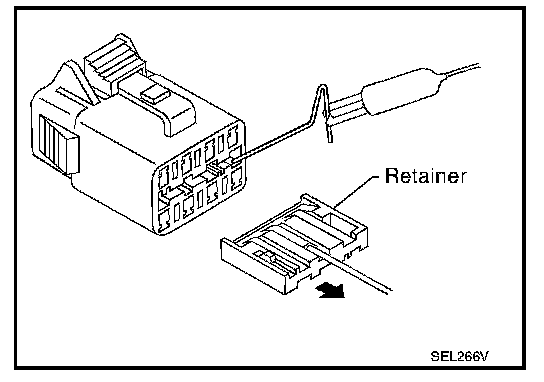 Retainer

SEL266V