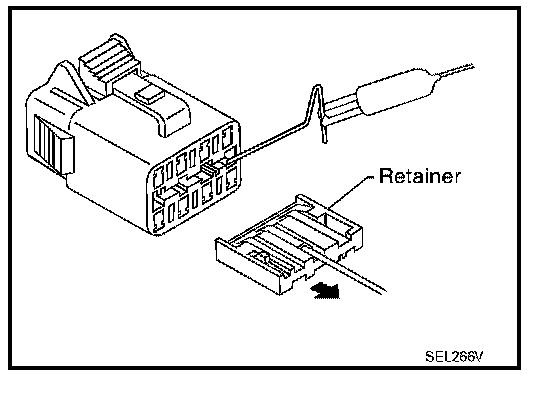 Retainer

SEL266V