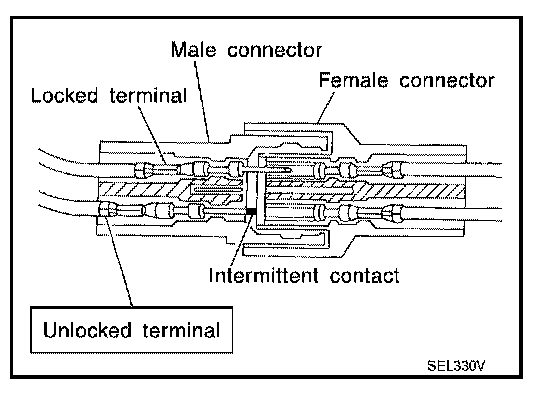 Male connector
Female connector
Locked terminal
Intermittent contact
Unlocked terminal
SEL330V