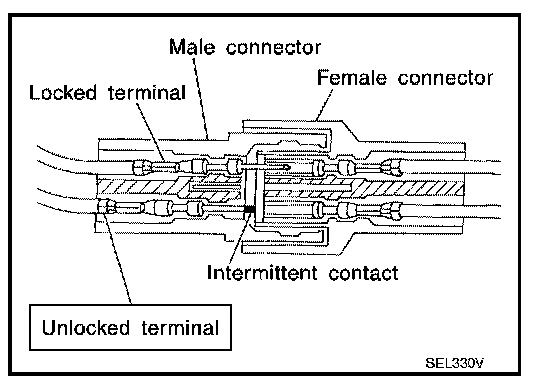 Male connector
Female connector
Locked terminal
Intermittent contact
Unlocked terminal
SEL330V