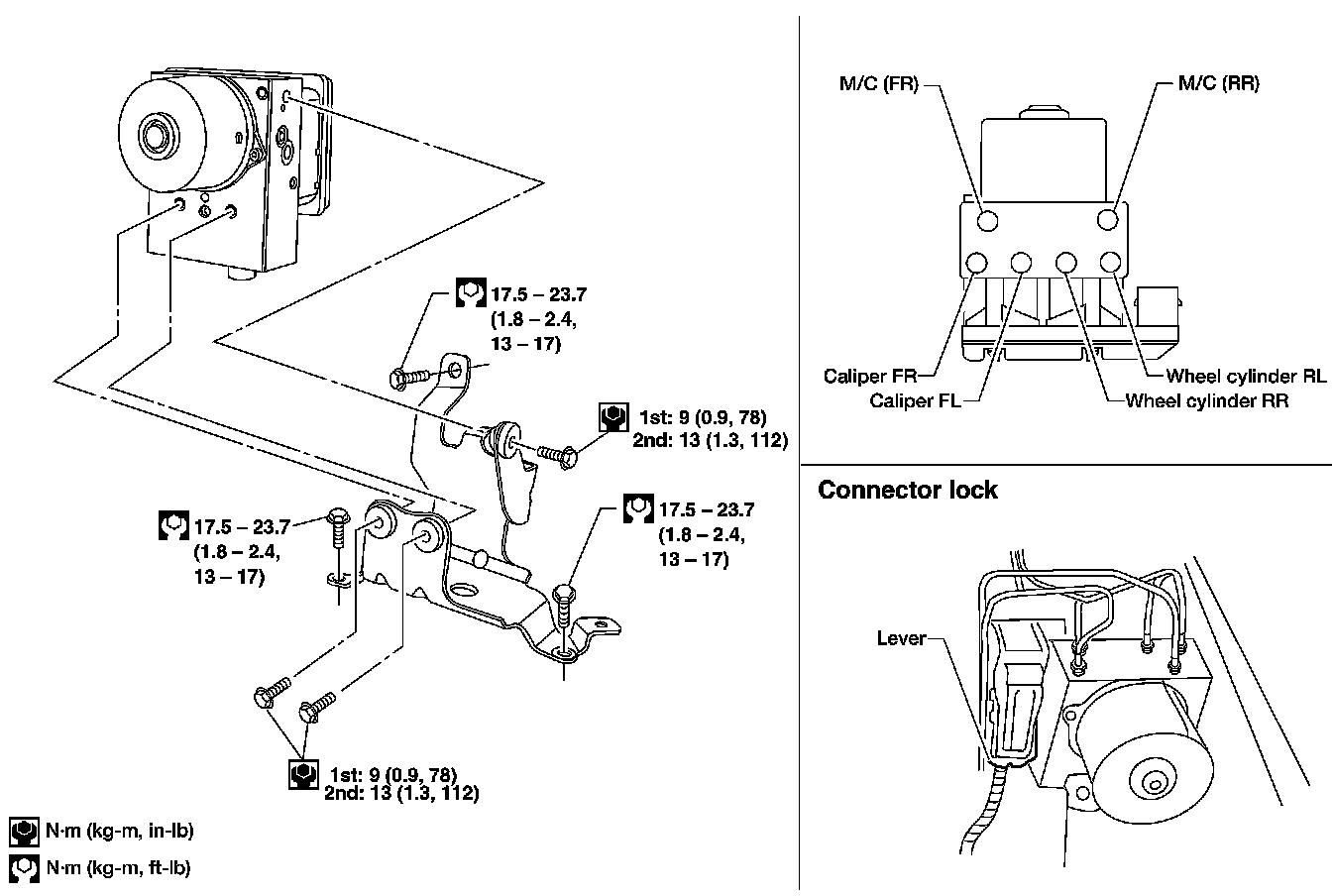 17.5 – 23.7 (1.8 – 2.4, 13 – 17)

1st: 9 (0.9, 78)
2nd: 13 (1.3, 112)

17.5 – 23.7 (1.8 – 2.4, 13 – 17)

17.5 – 23.7 (1.8 – 2.4, 13 – 17)

1st: 9 (0.9, 78)
2nd: 13 (1.3, 112)

N·m (kg-m, in-lb)
N·m (kg-m, ft-lb)

M/C (FR)
M/C (RR)
Caliper FR
Caliper FL
Wheel cylinder RR
Wheel cylinder RL

Connector lock

Lever