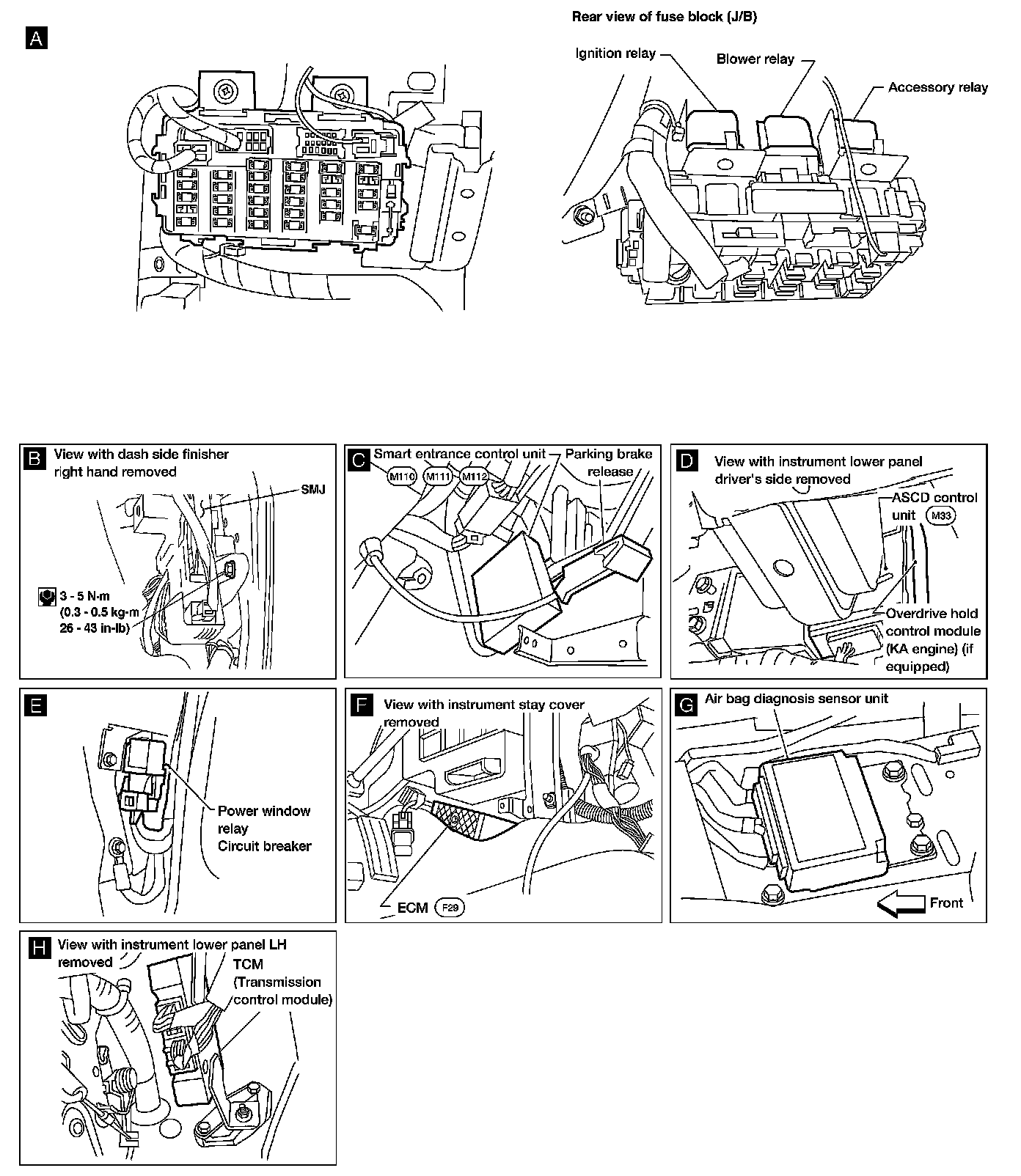 A

Rear view of fuse block (J/B)

Ignition relay

Blower relay

Accessory relay

B View with dash side finisher right hand removed

SMJ

3 - 5 N·m (0.3 - 0.5 kg-m 26 - 43 in-lb)

C Smart entrance control unit

M110 M111 M112

Parking brake release

D View with instrument lower panel driver's side removed

ASCD control unit M33

Overdrive hold control module (KA engine) (if equipped)

E

Power window relay
Circuit breaker

F View with instrument stay cover removed

ECM F29

G Air bag diagnosis sensor unit

Front

H View with instrument lower panel LH removed

TCM (Transmission control module)