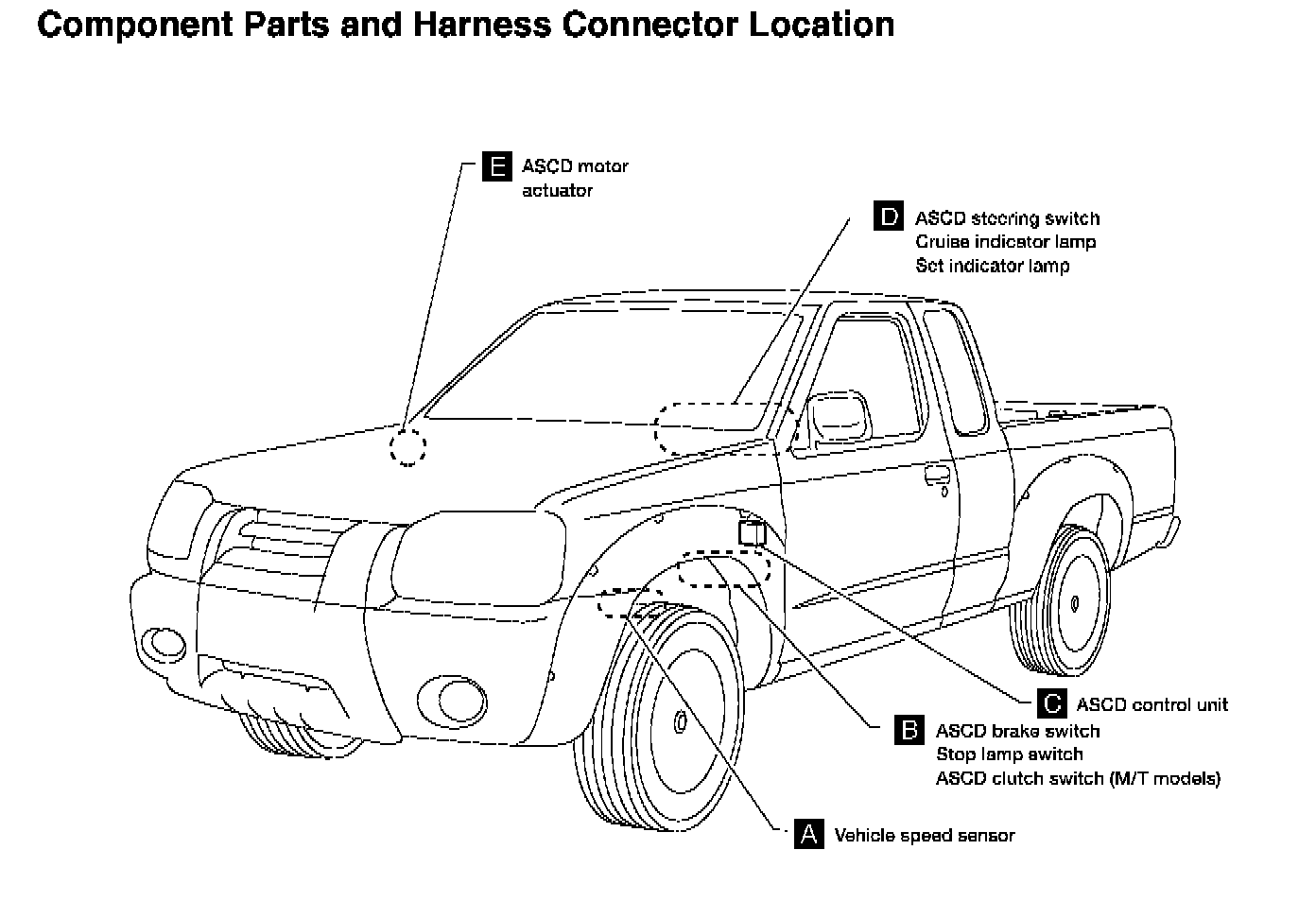 Component Parts and Harness Connector Location

E ASCD motor actuator

D ASCD steering switch
Cruise indicator lamp
Set indicator lamp

C ASCD control unit

B ASCD brake switch
Stop lamp switch
ASCD clutch switch (M/T models)

A Vehicle speed sensor