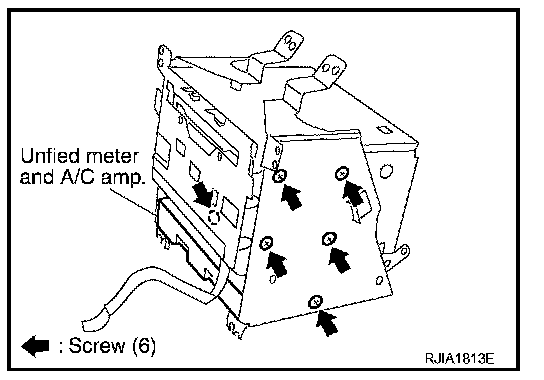 Unfied meter and A/C amp.

: Screw (6)

RJIA1813E