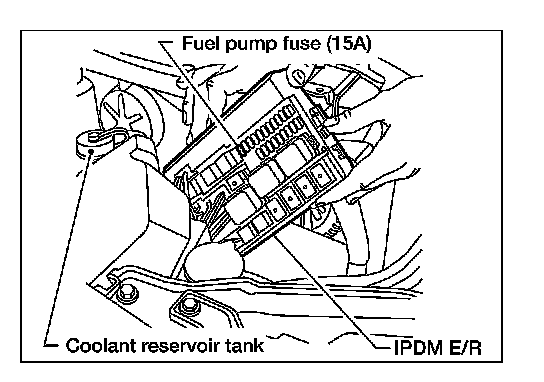 Fuel pump fuse (15A)

Coolant reservoir tank

IPDM E/R