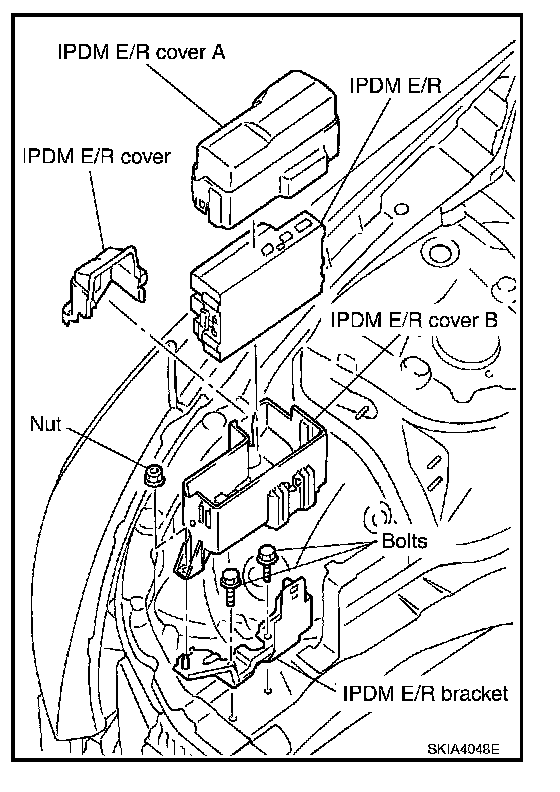 IPDM E/R cover A

IPDM E/R

IPDM E/R cover

IPDM E/R cover B

Nut

Bolts

IPDM E/R bracket

SKIA4048E