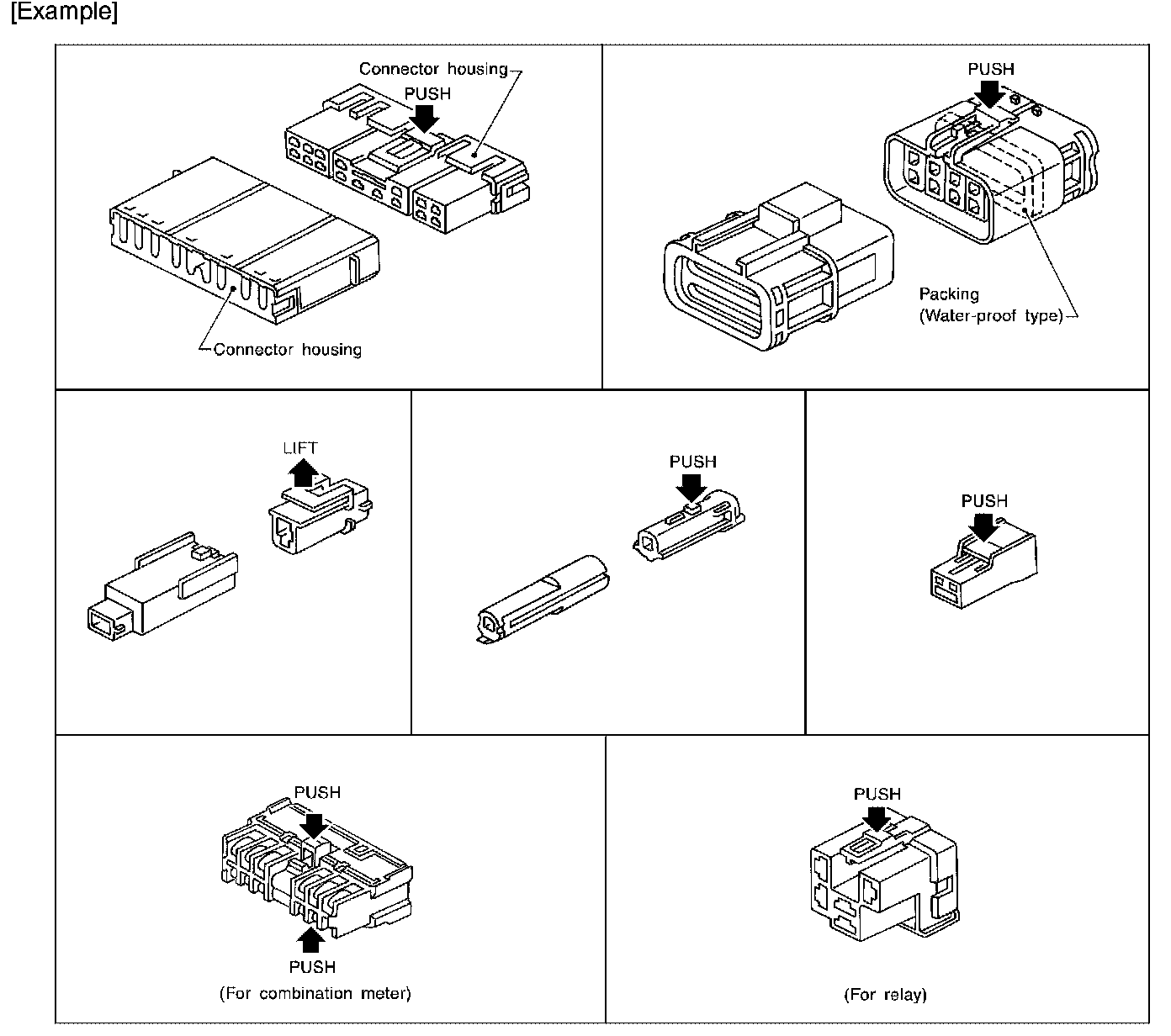 [Example]

Connector housing
PUSH
Connector housing

PUSH
Packing
(Water-proof type)

LIFT

PUSH

PUSH

PUSH
PUSH
(For combination meter)

PUSH
(For relay)