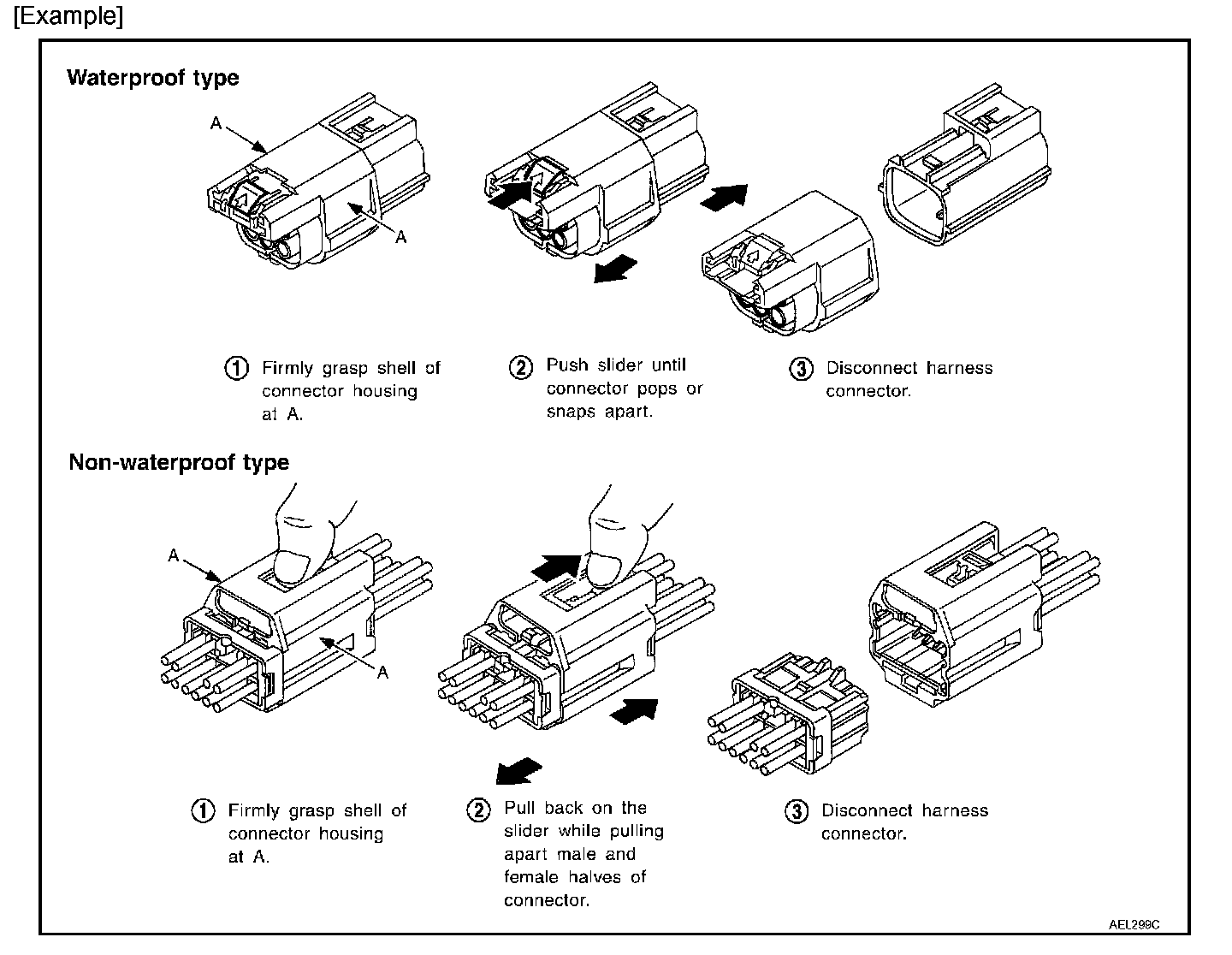 [Example]

Waterproof type

A

A

① Firmly grasp shell of connector housing at A.

② Push slider until connector pops or snaps apart.

③ Disconnect harness connector.

Non-waterproof type

A

A

① Firmly grasp shell of connector housing at A.

② Pull back on the slider while pulling apart male and female halves of connector.

③ Disconnect harness connector.

AEL299C