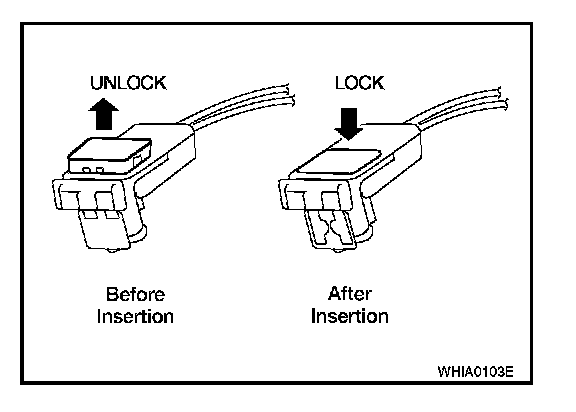 UNLOCK

LOCK

Before
Insertion

After
Insertion

WHIA0103E